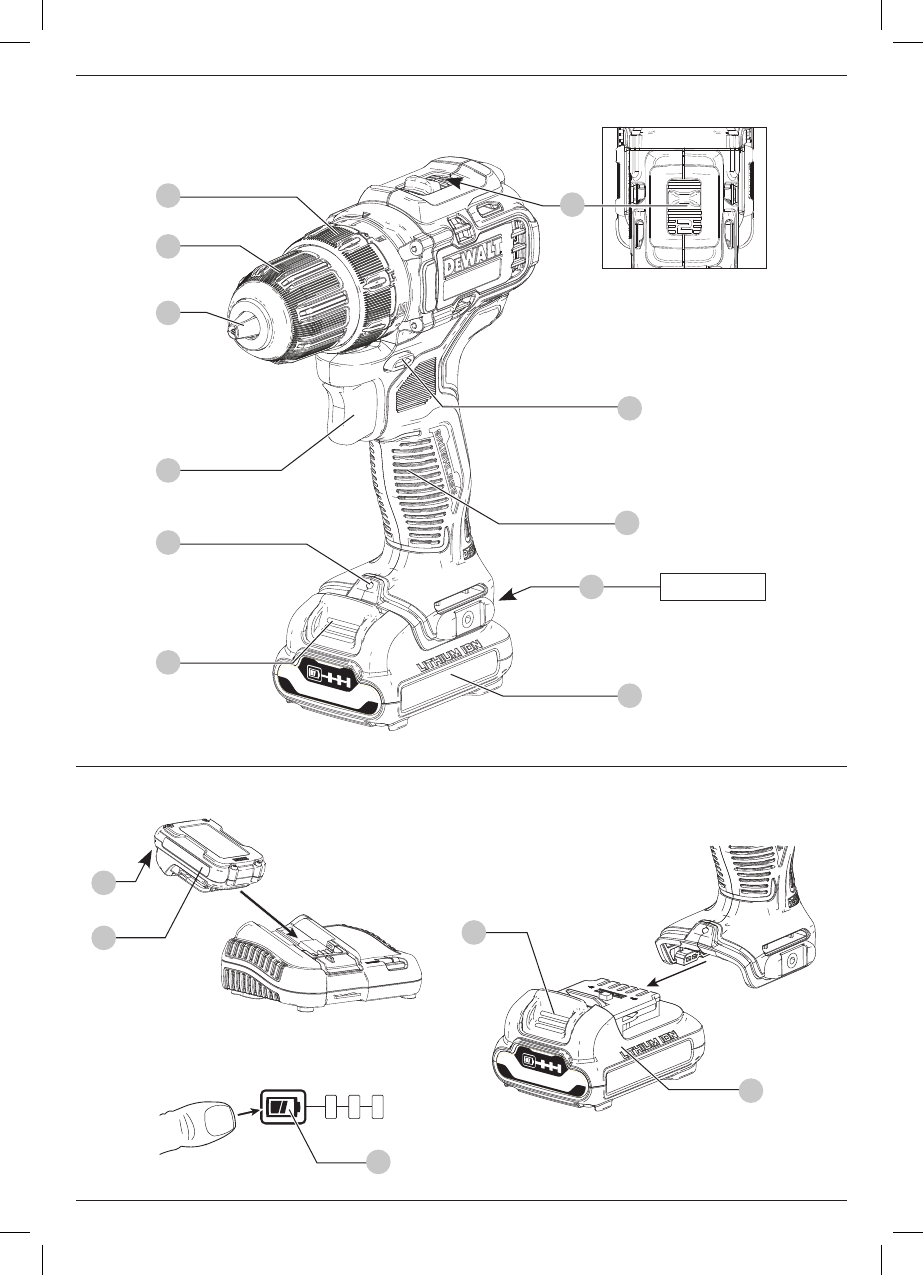 DEWALT

LITHIUM ION

LITHIUM ION