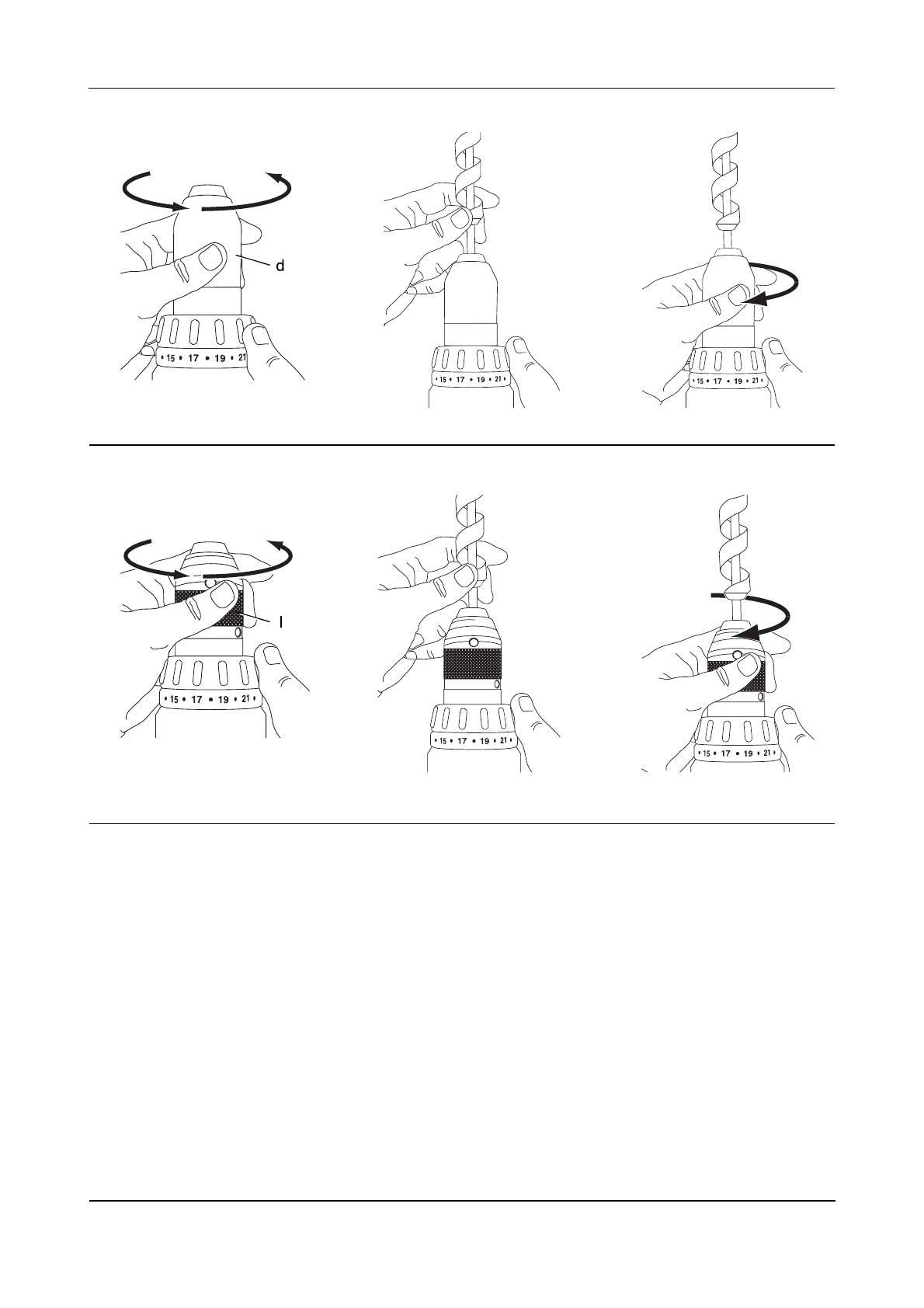 d

15 • 17 • 19 • 21

15 • 17 • 19 • 21

15 • 17 • 19 • 21

l

15 • 17 • 19 • 21

15 • 17 • 19 • 21

15 • 17 • 19 • 21