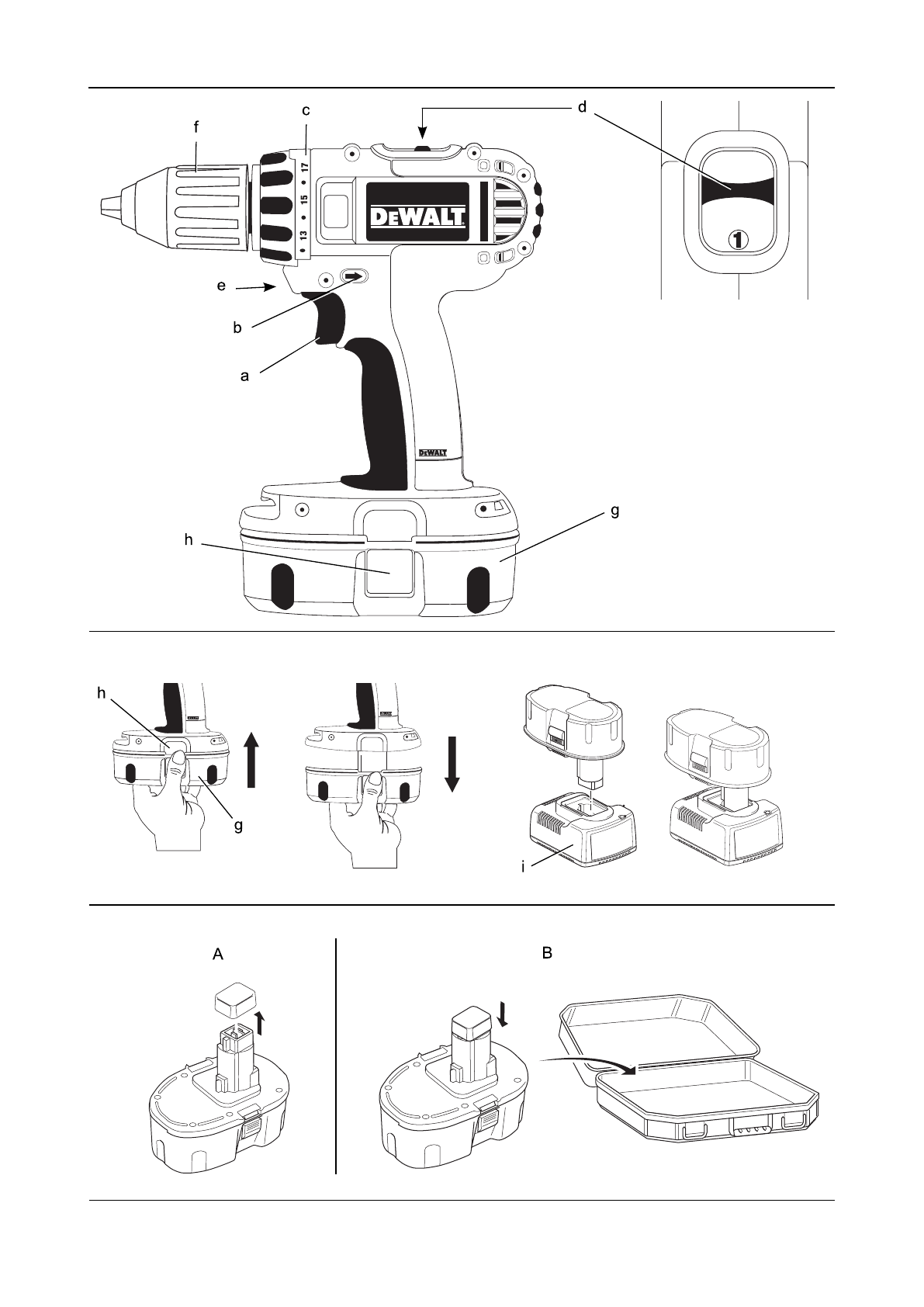 c
d
f
17
15
13
DEWALT
1
e
b
a
DEWALT
g
h

h
g
i

A
B