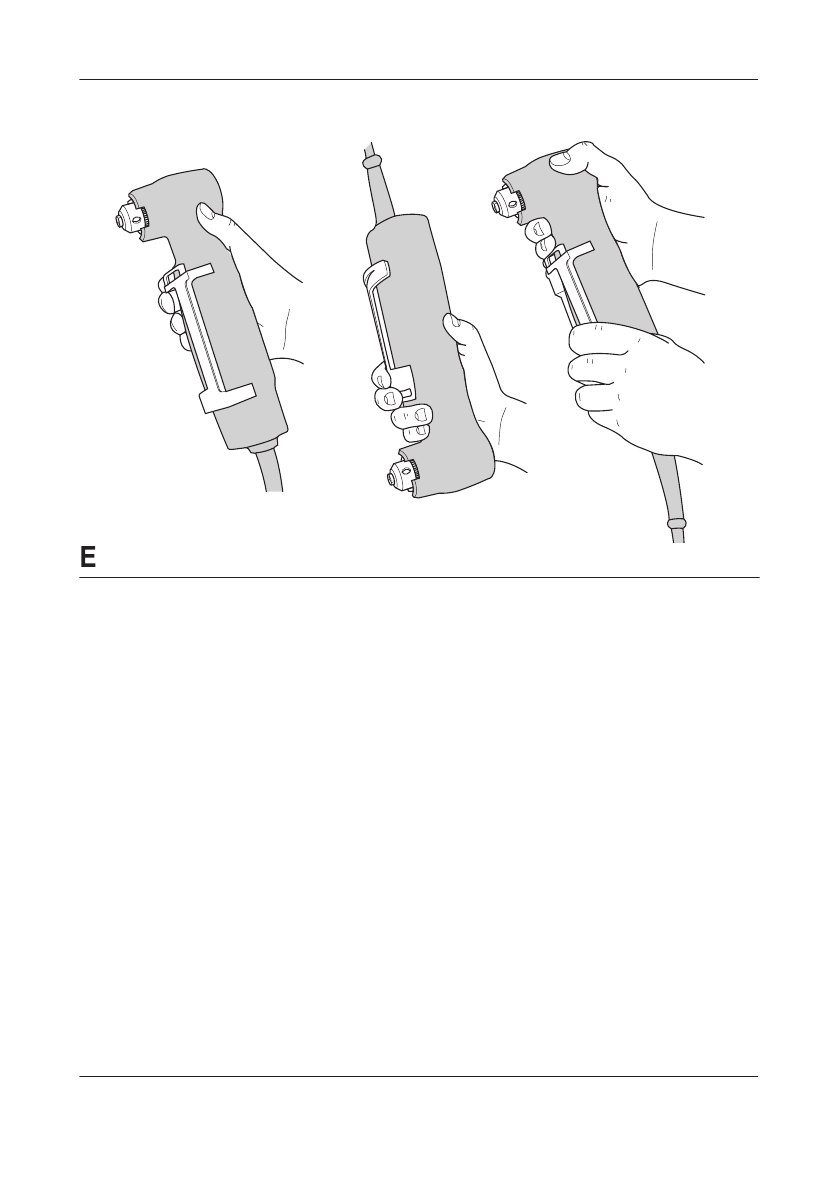 E