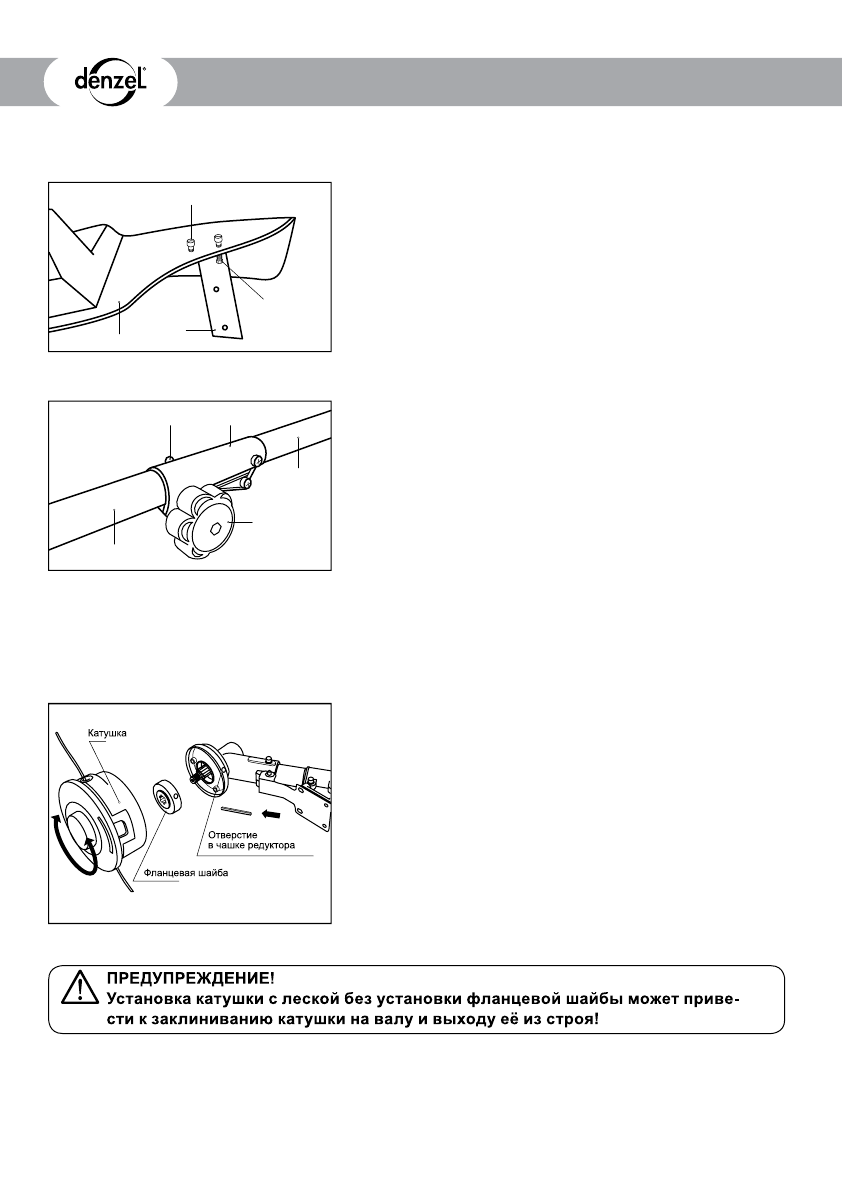 denzel

Катушка

Отверстие в чашке редуктора

Фланцевая шайба

ПРЕДУПРЕЖДЕНИЕ!
Установка катушки с леской без установки фланцевой шайбы может привести к заклиниванию катушки на валу и выходу её из строя!