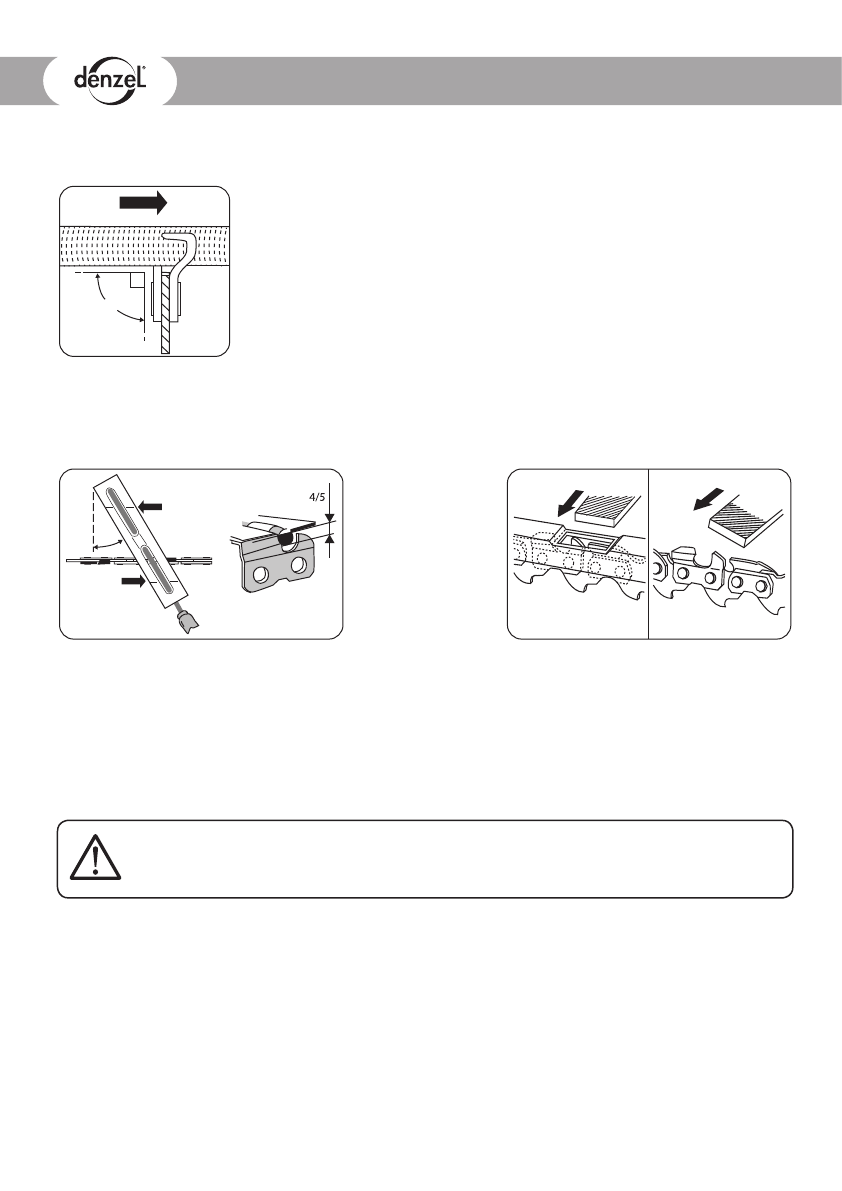 denzel®

4/5