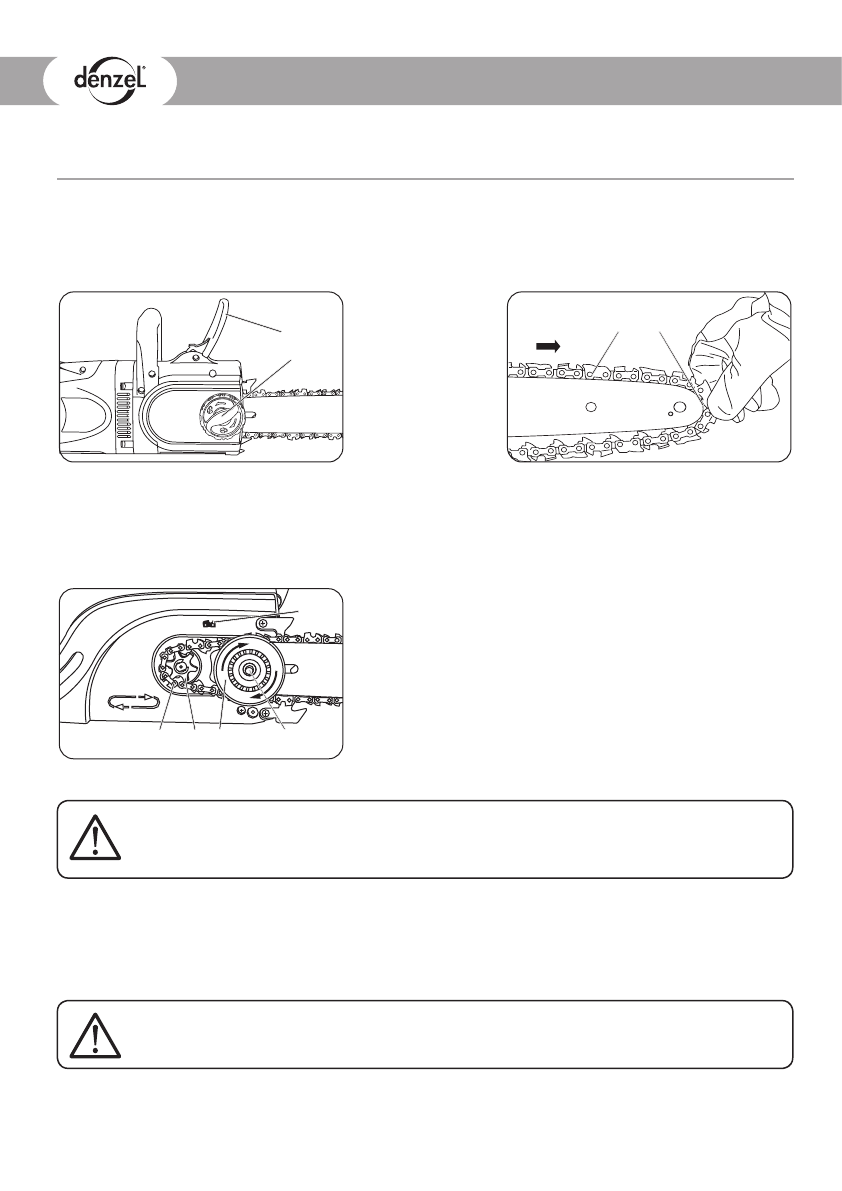 denzel®