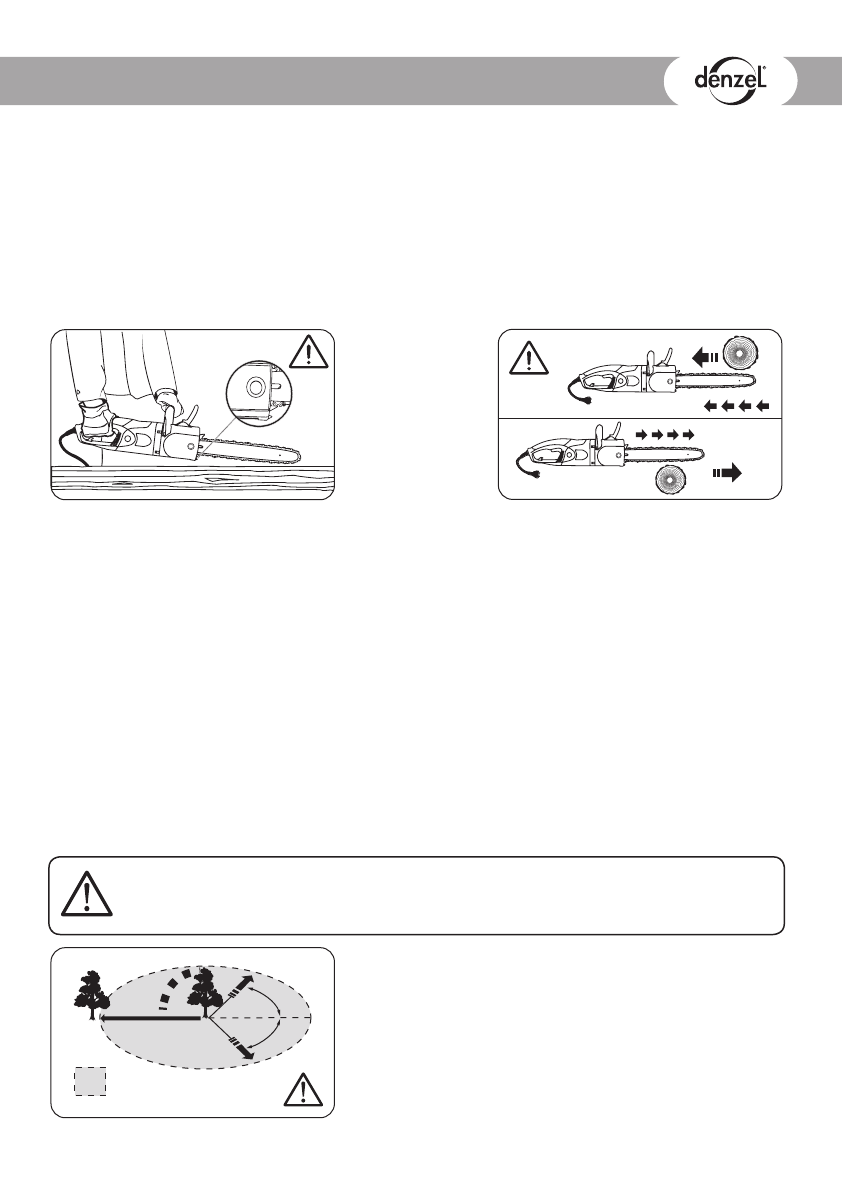 denzel