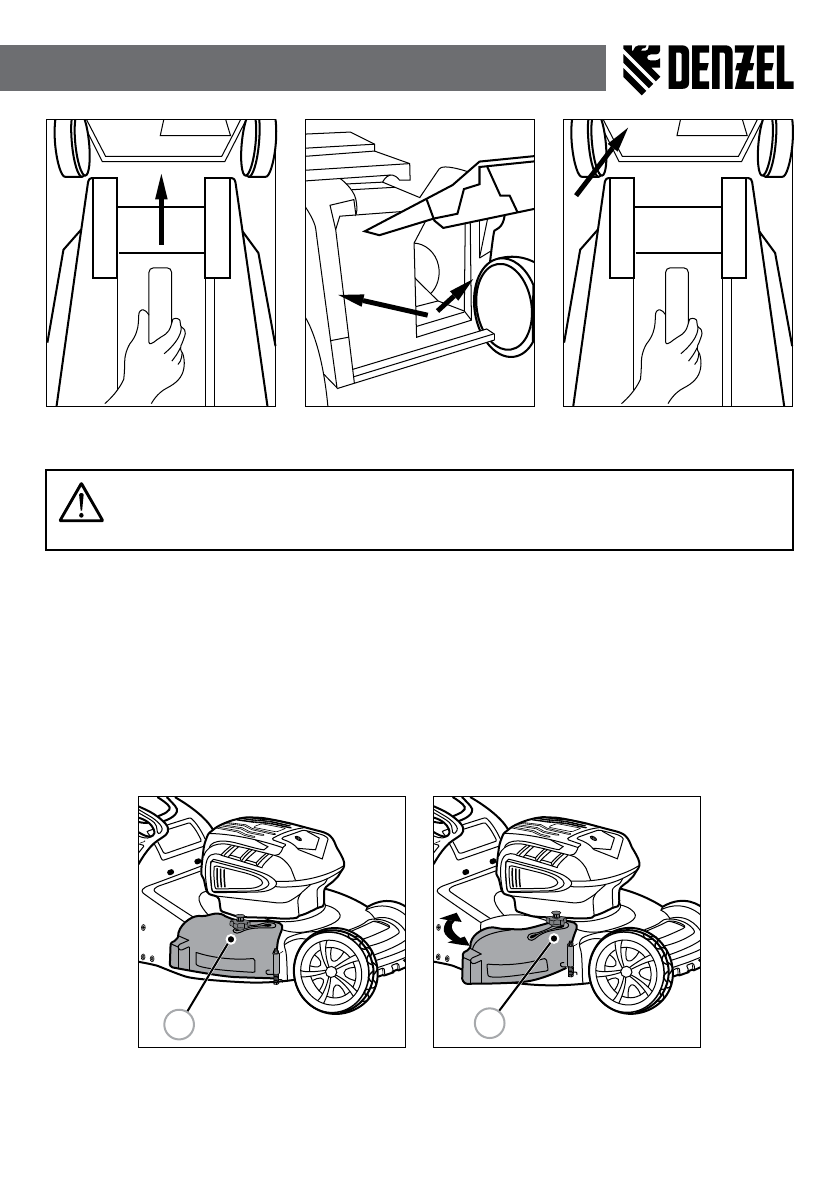 DENZEL