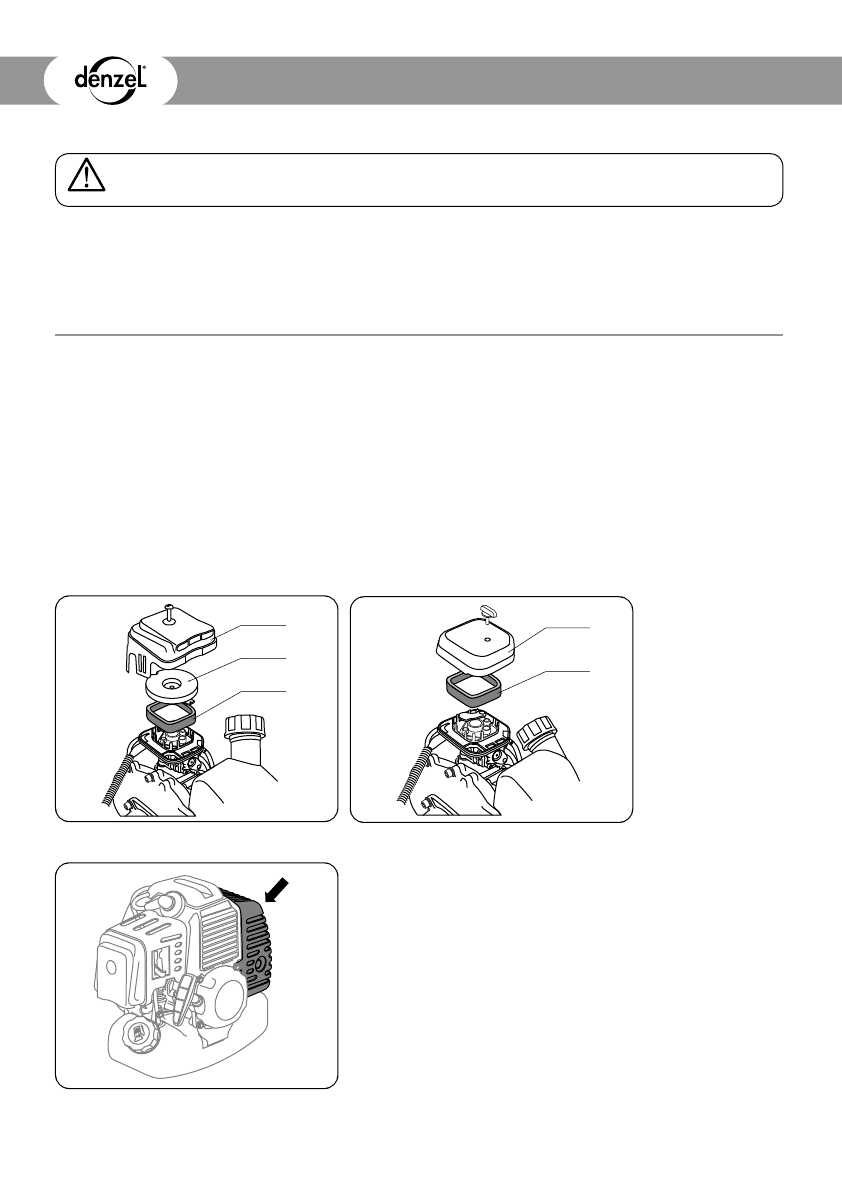 denzel