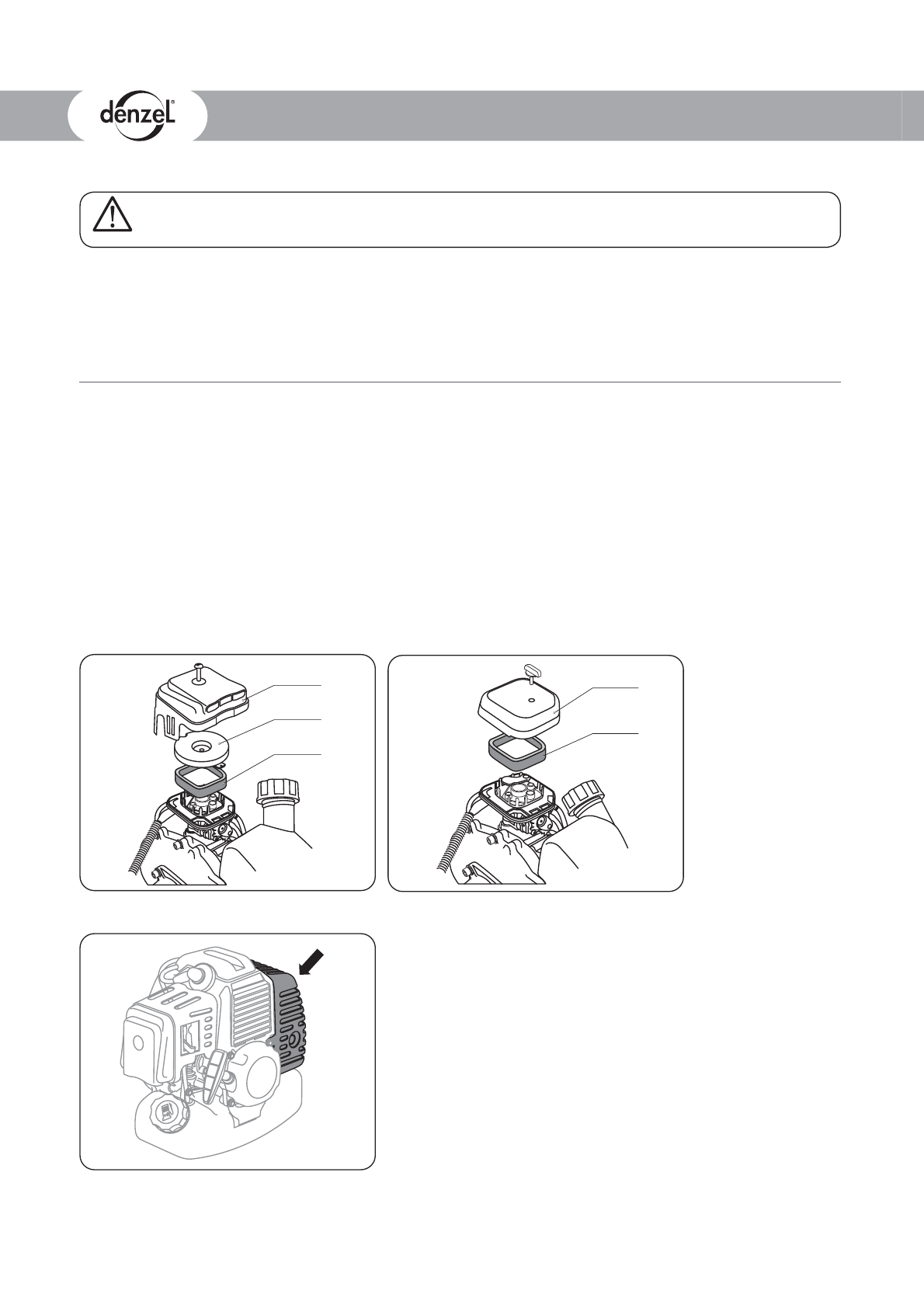 denzel®