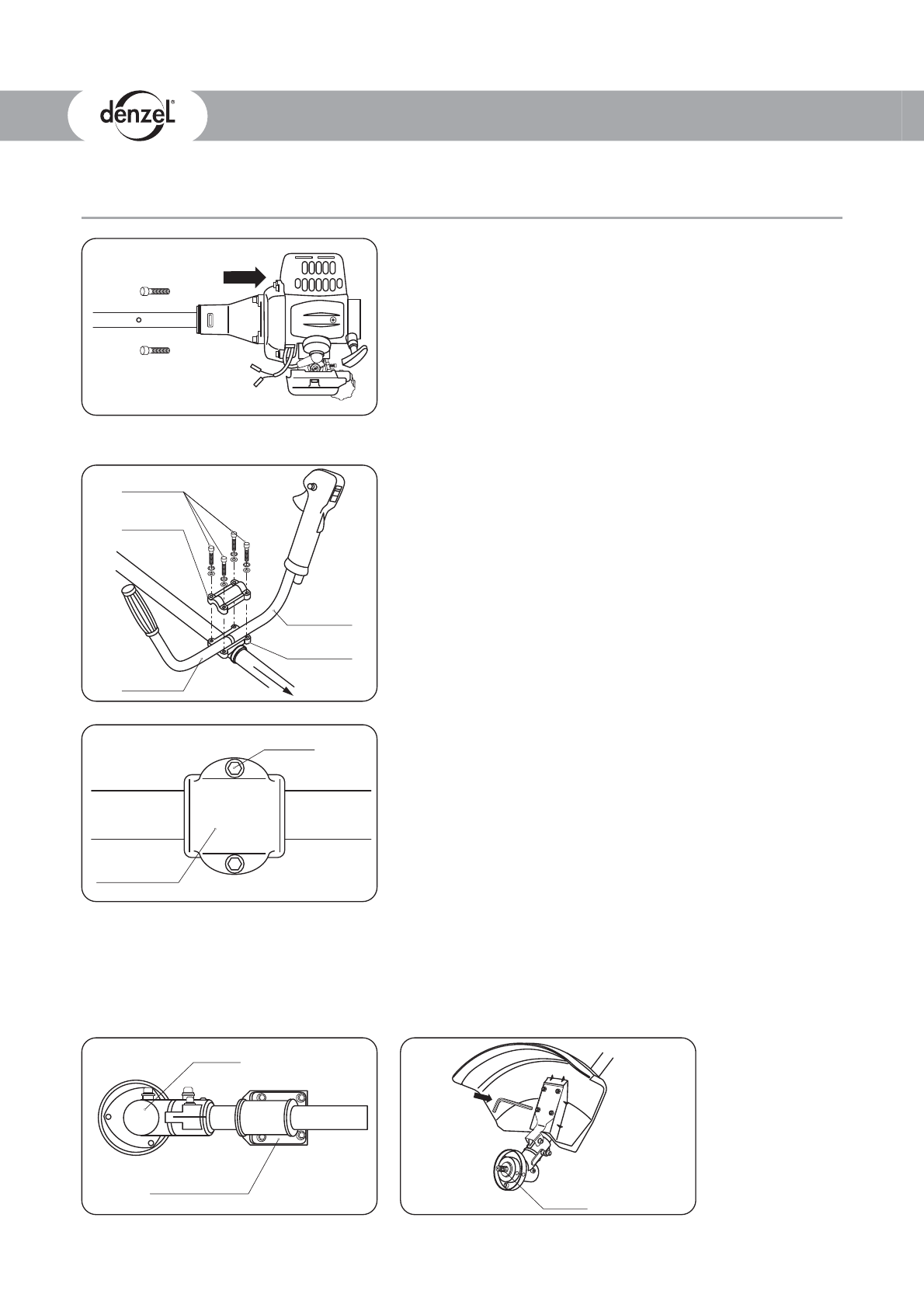 denzel®