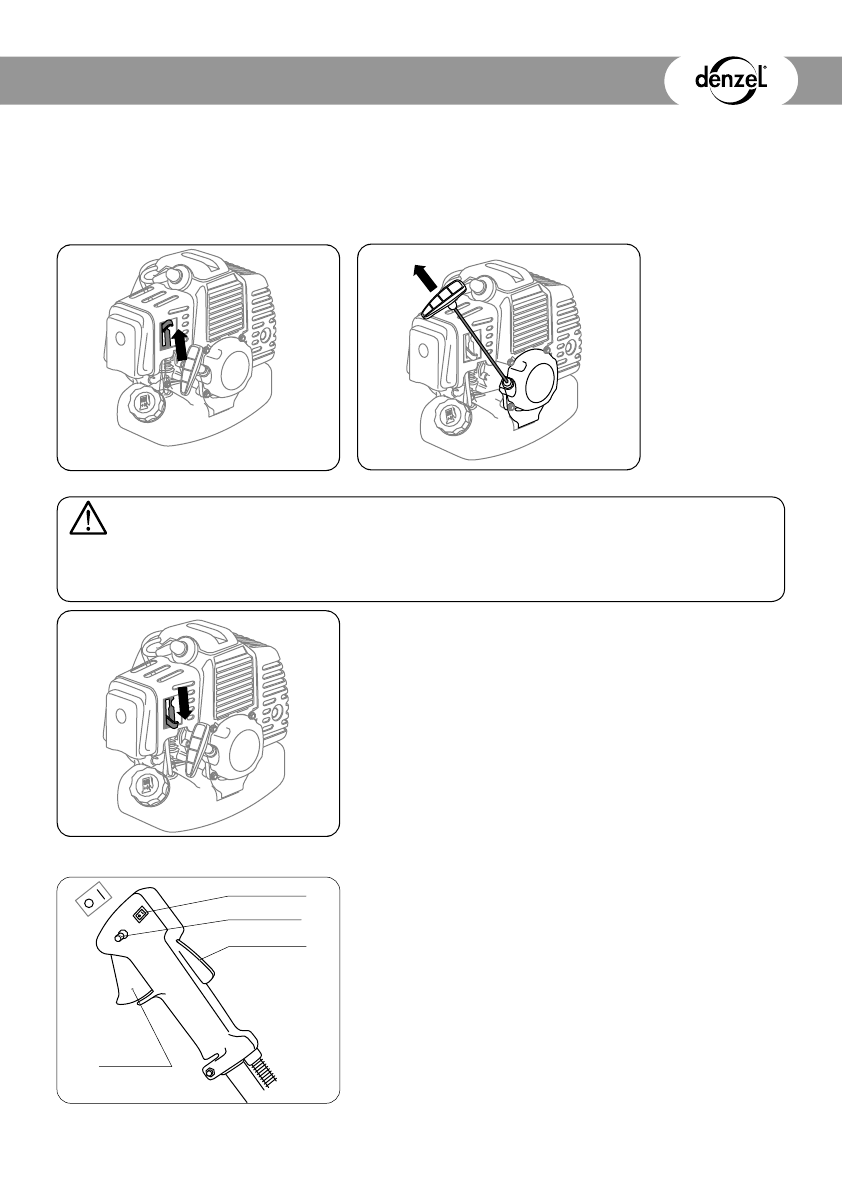 denzel

O I