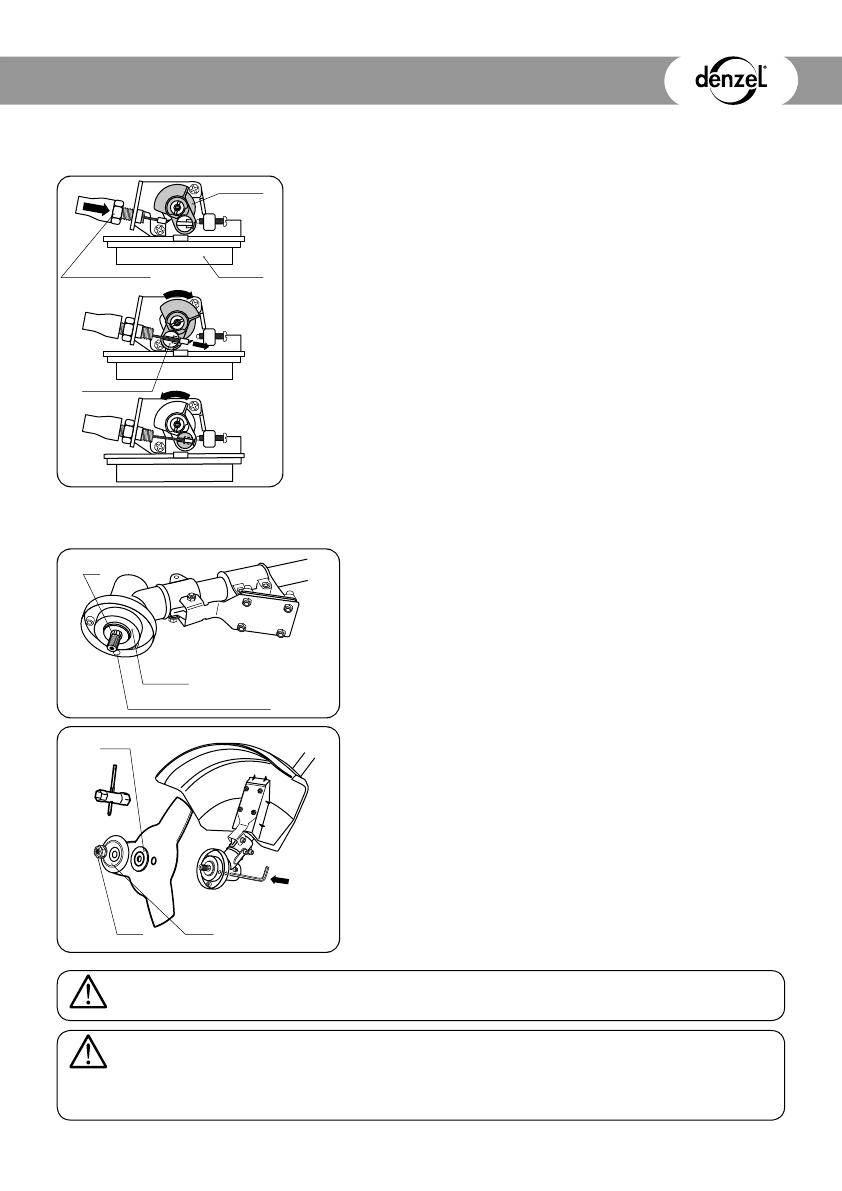 denzel