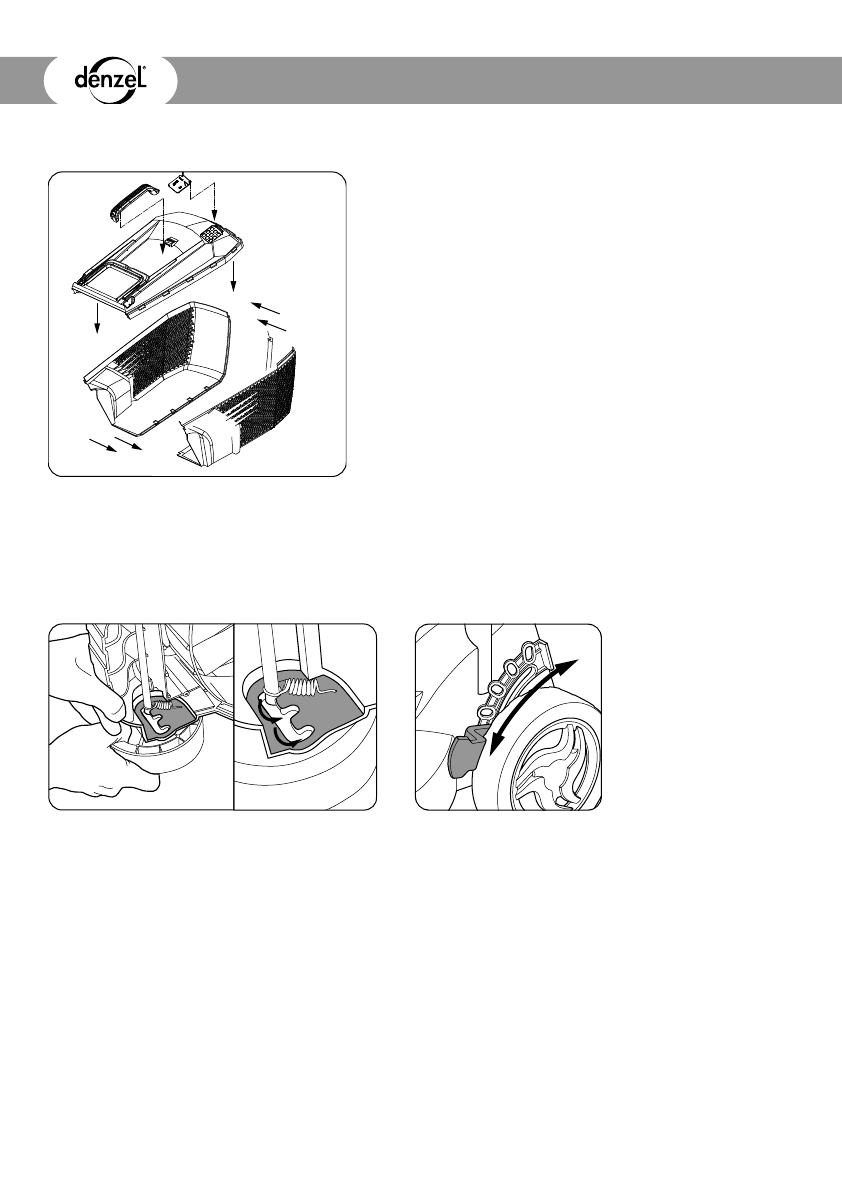 denzel®