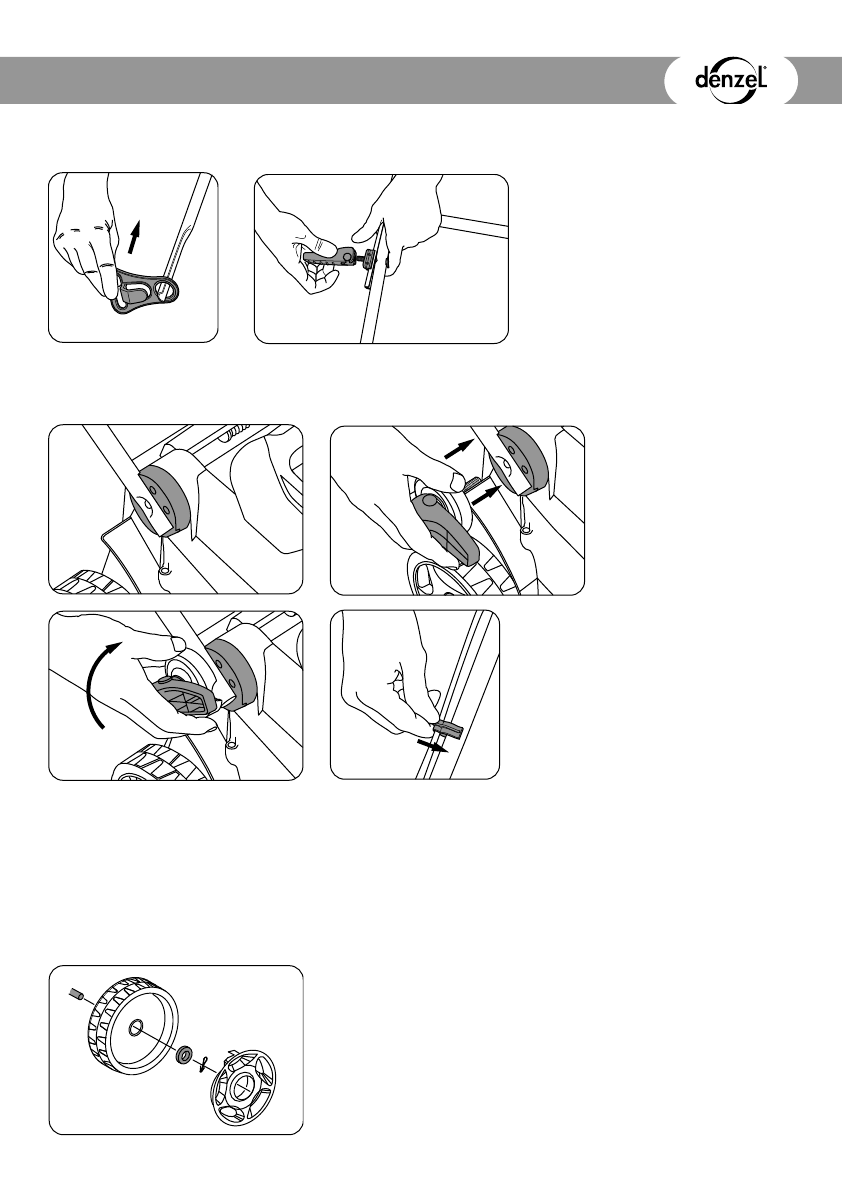 denzel