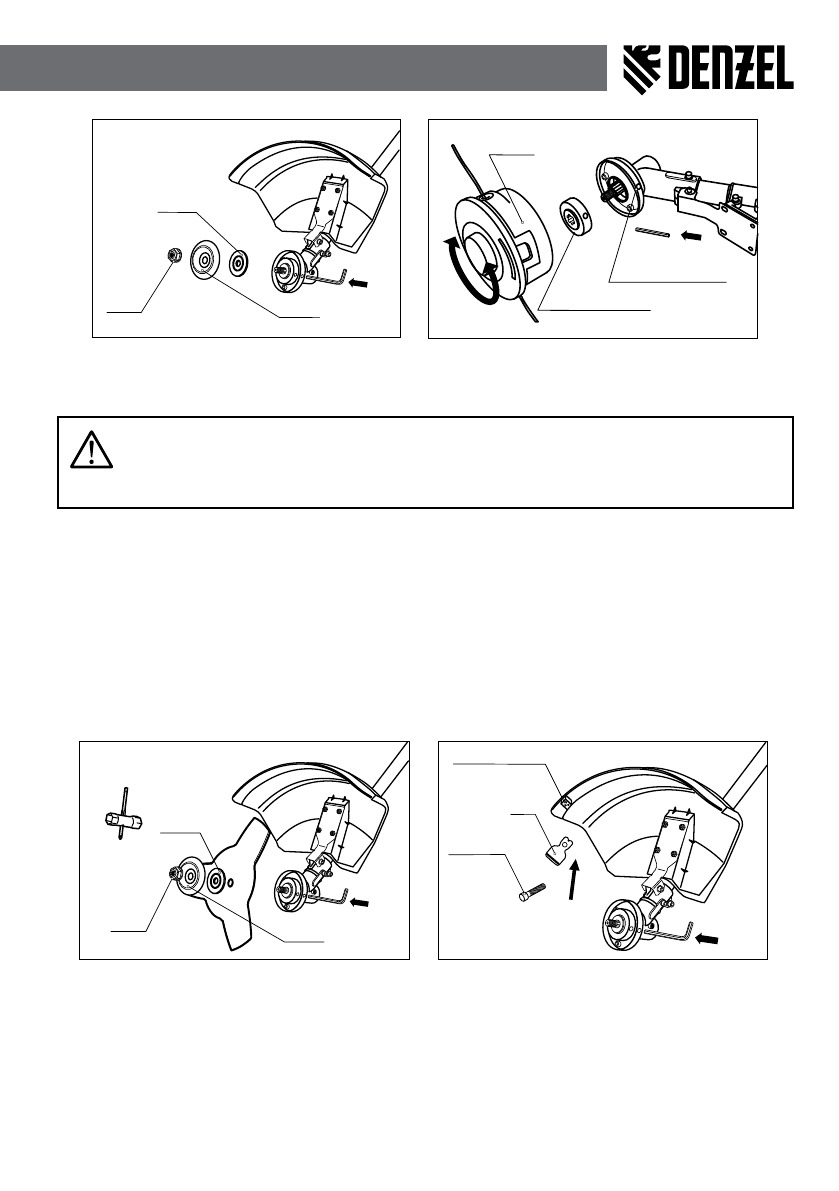 DENZEL