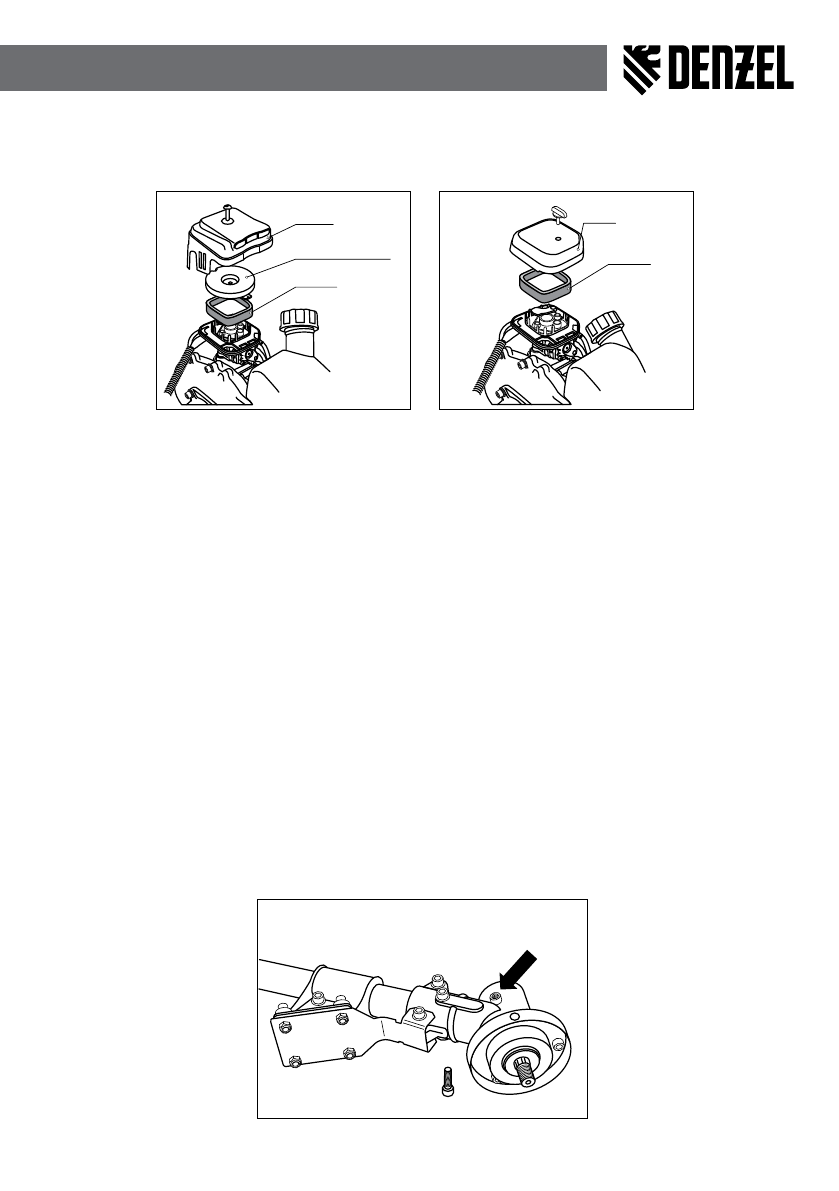 DENZEL