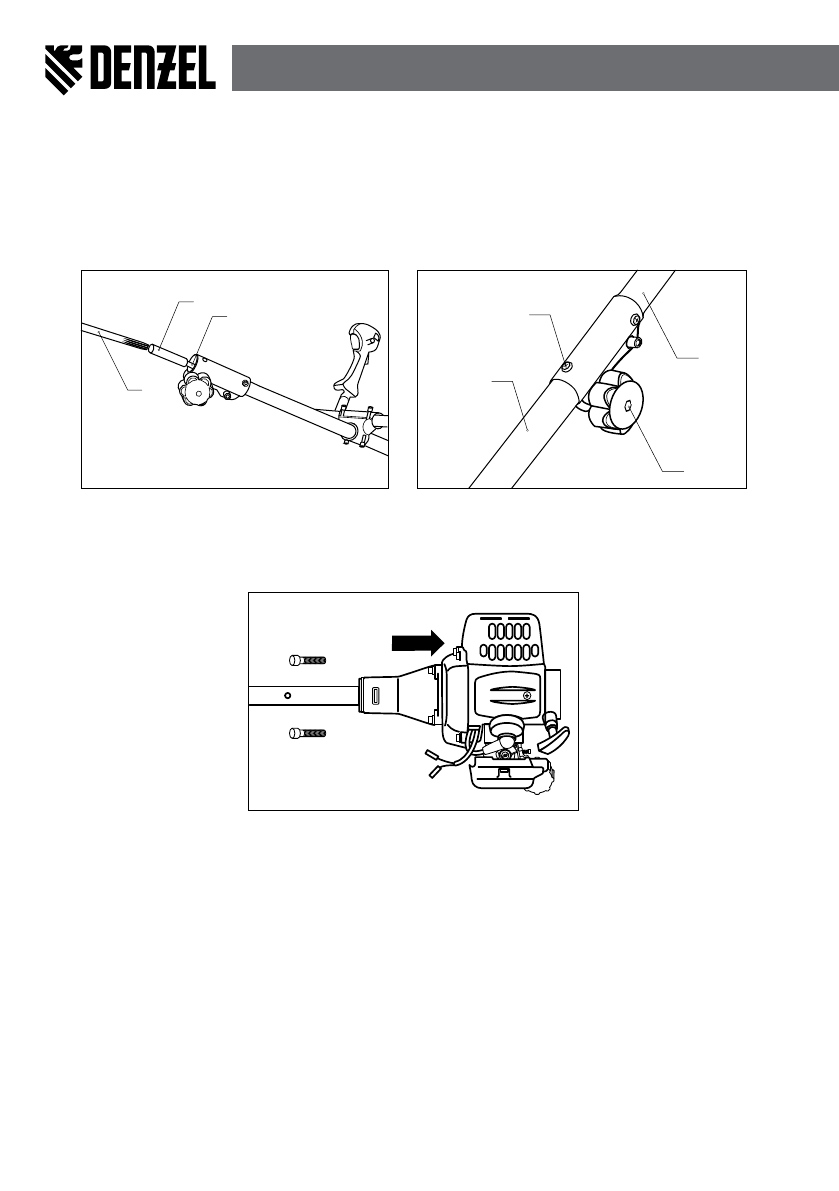 DENZEL