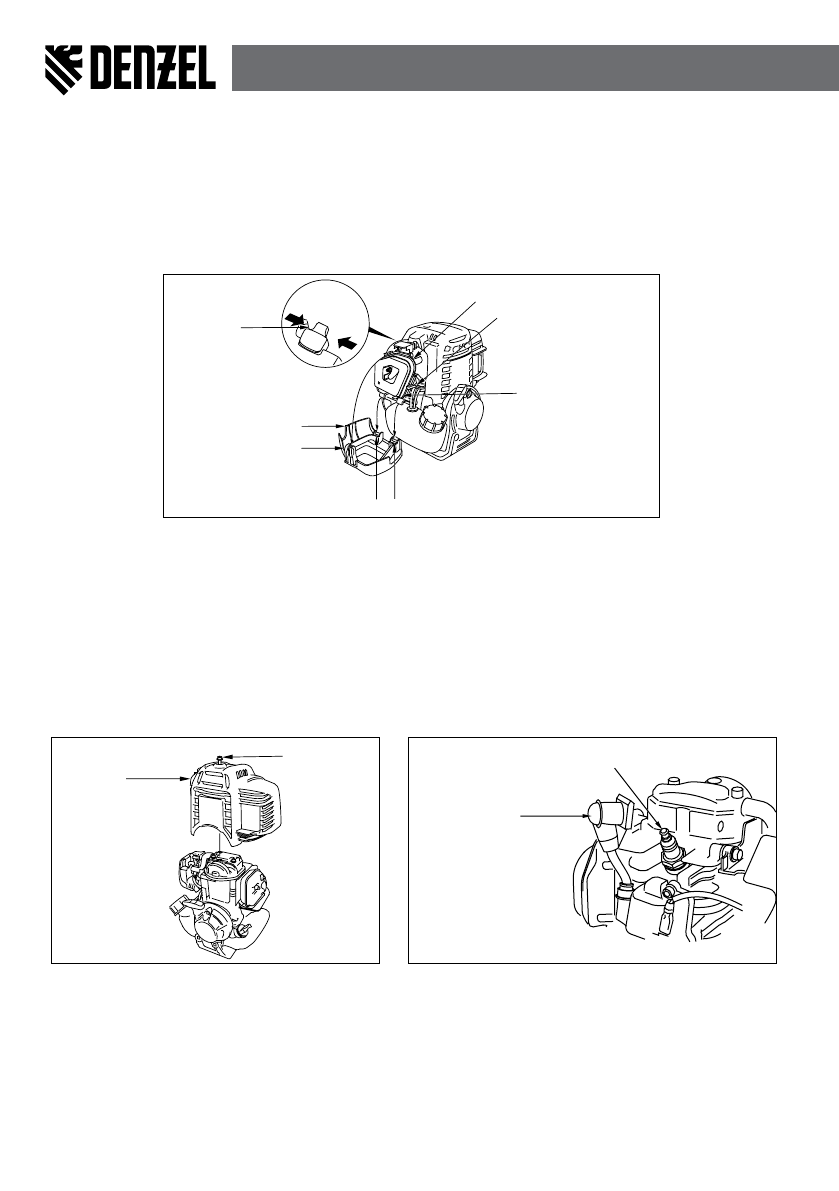 DENZEL