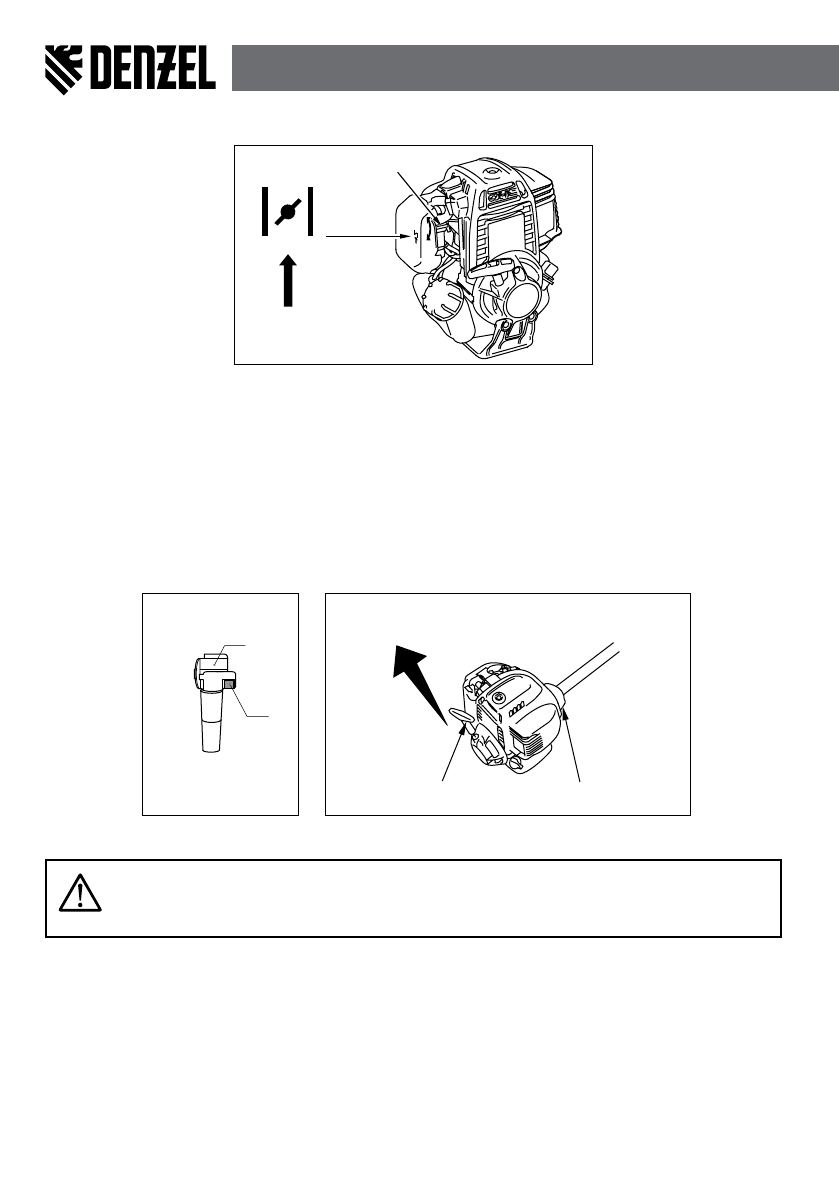 DENZEL