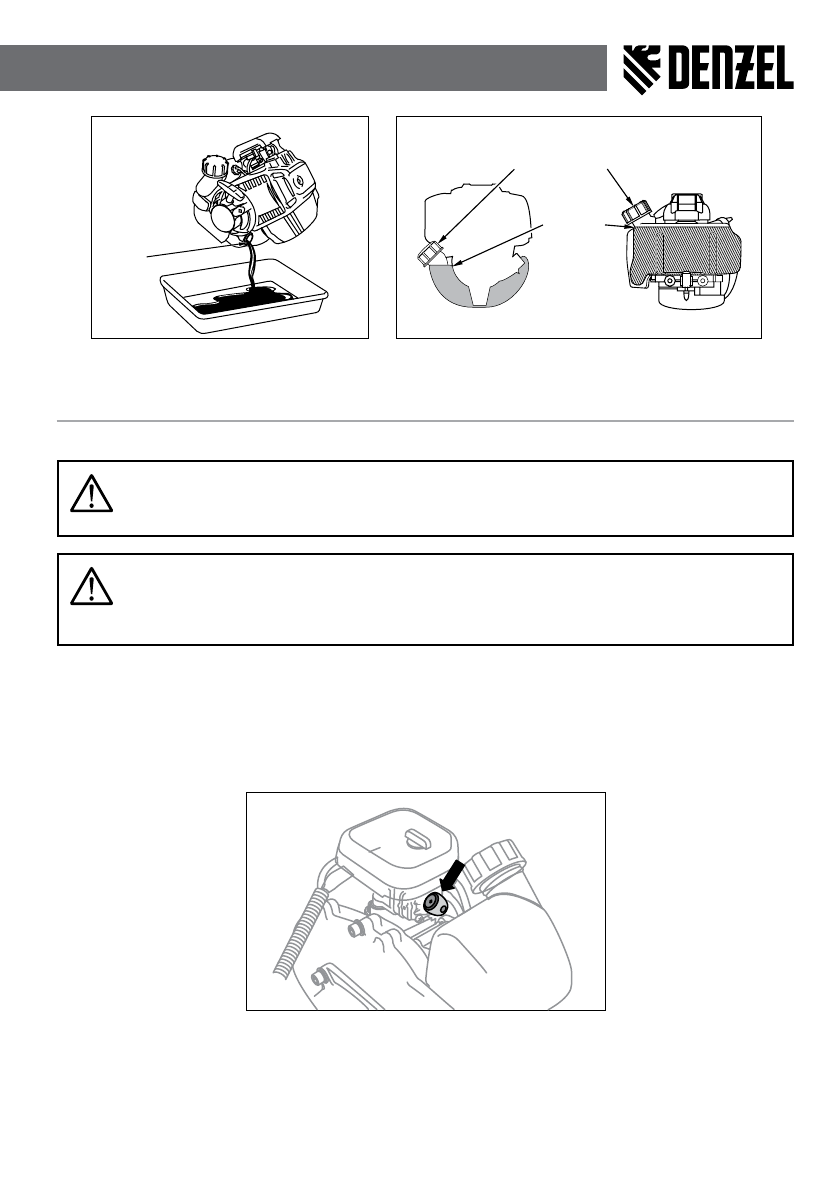 DENZEL