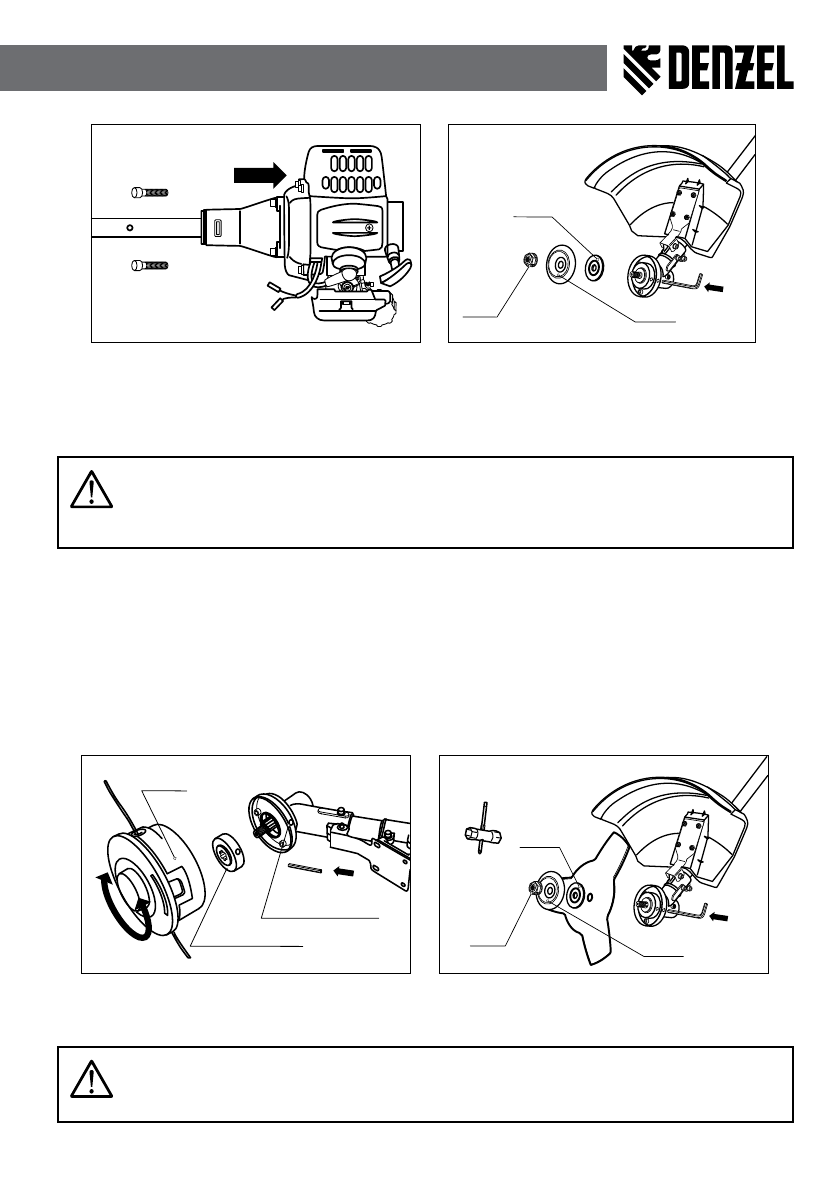 DENZEL