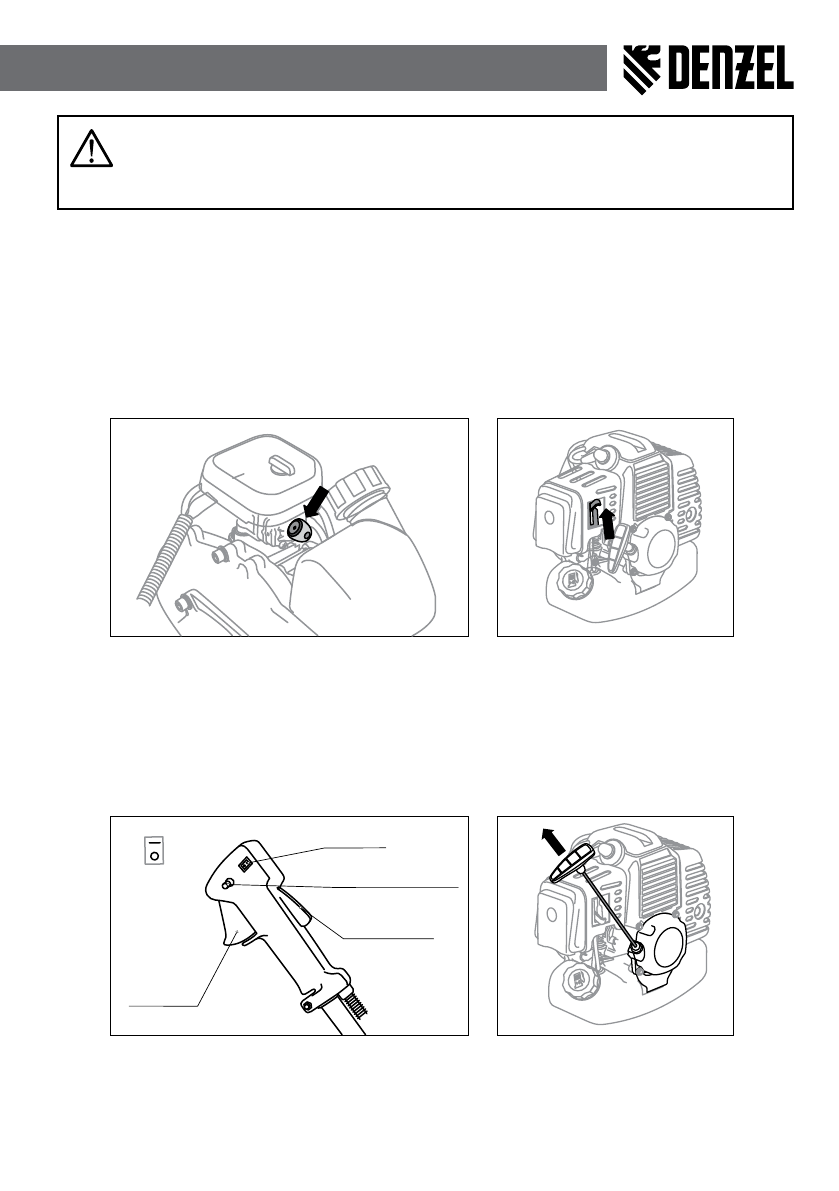 DENZEL