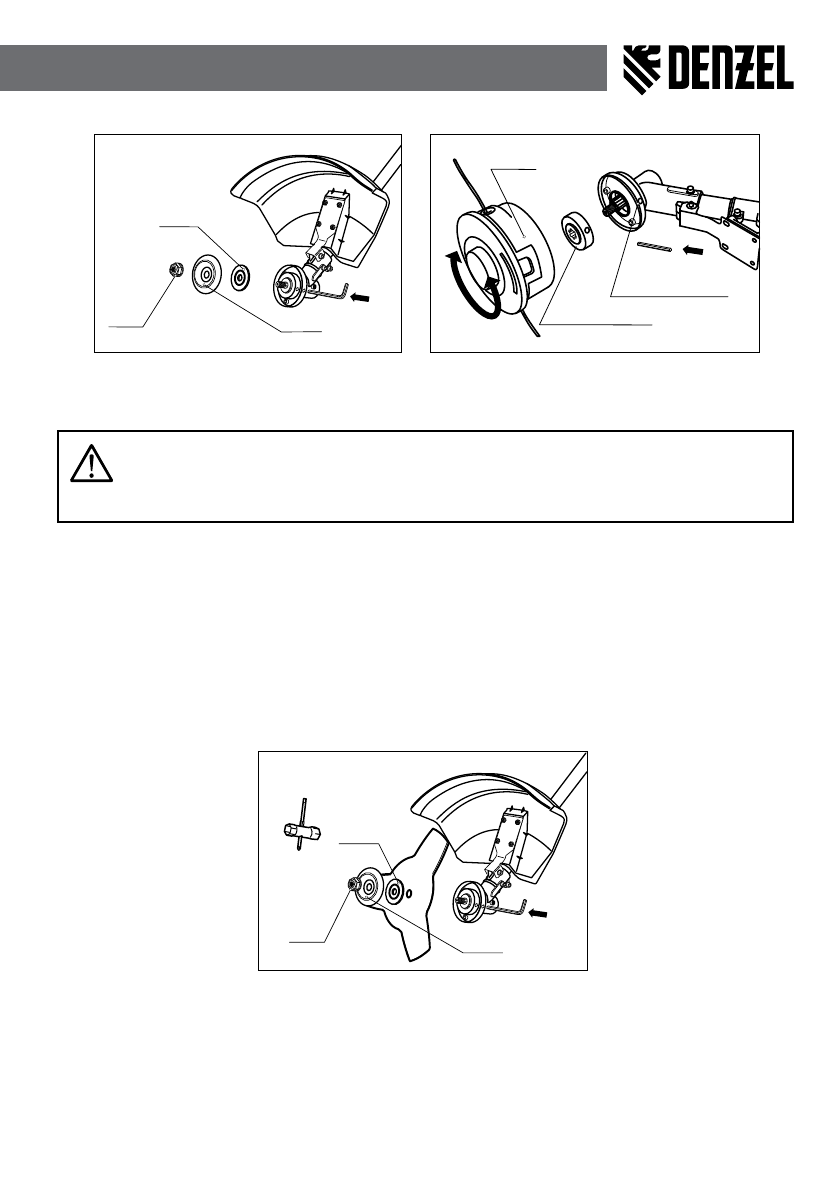 DENZEL