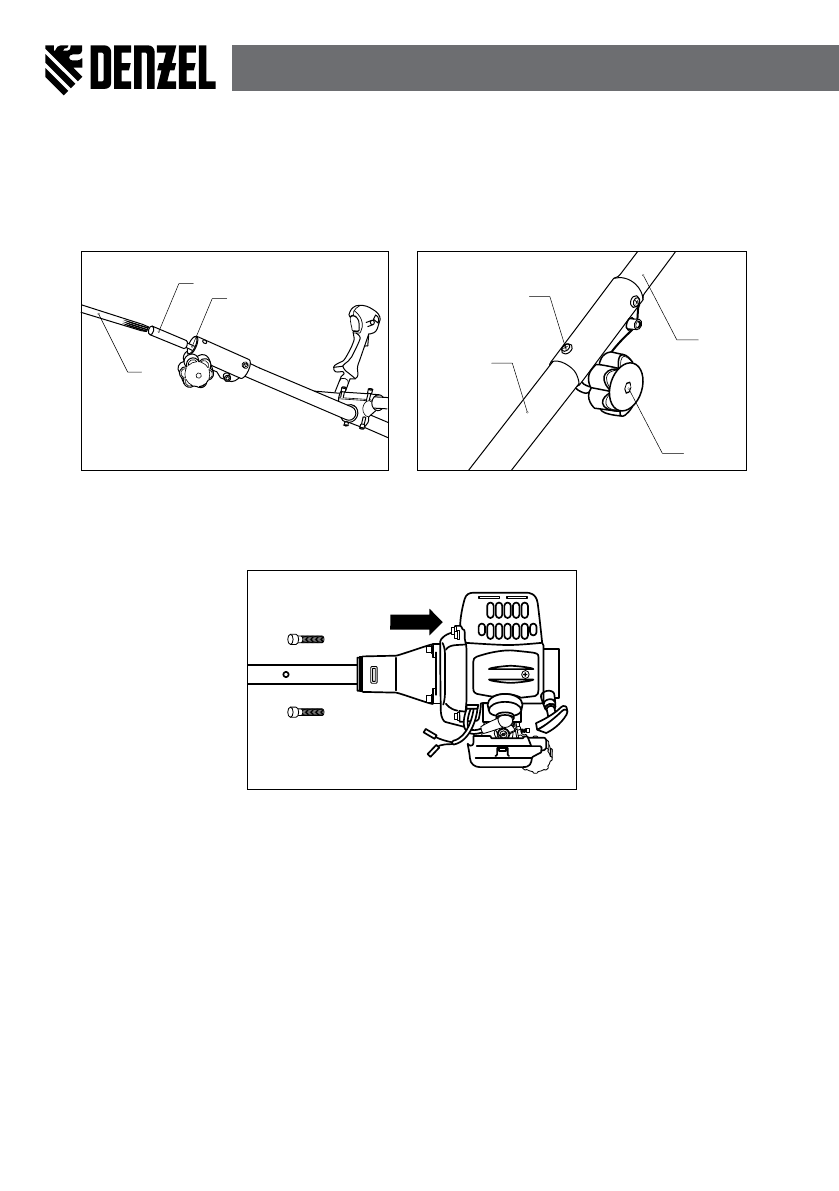 DENZEL