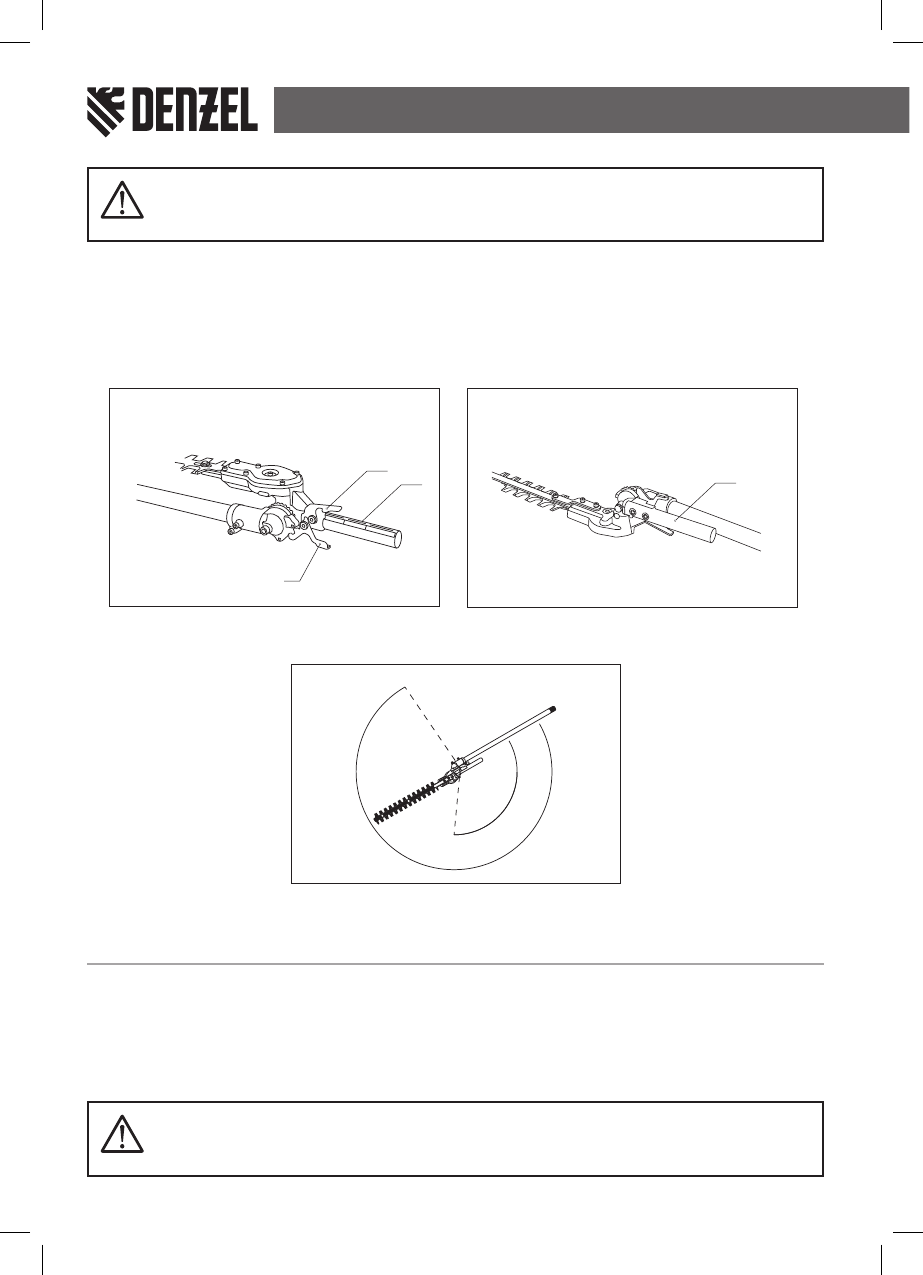 DENZEL