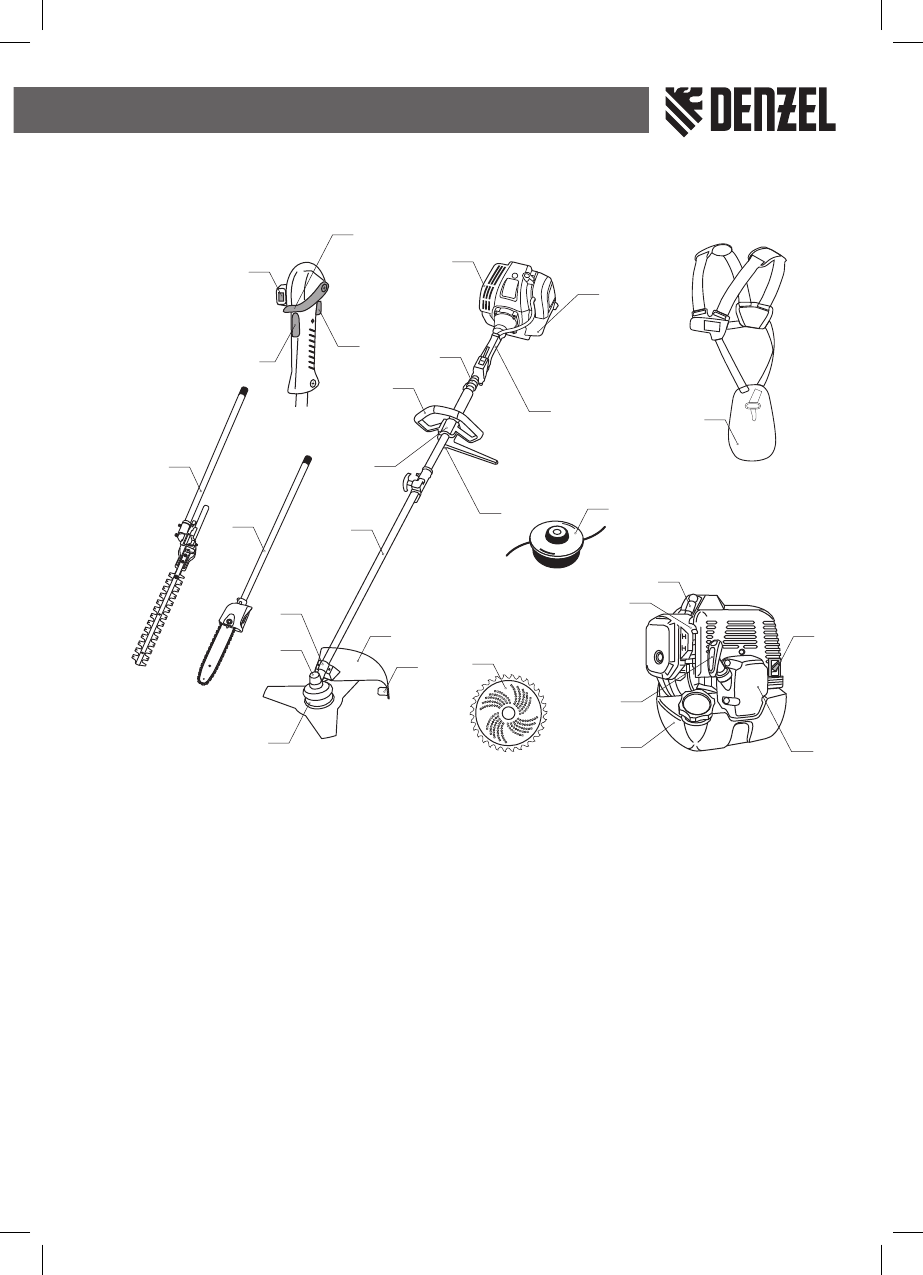 DENZEL