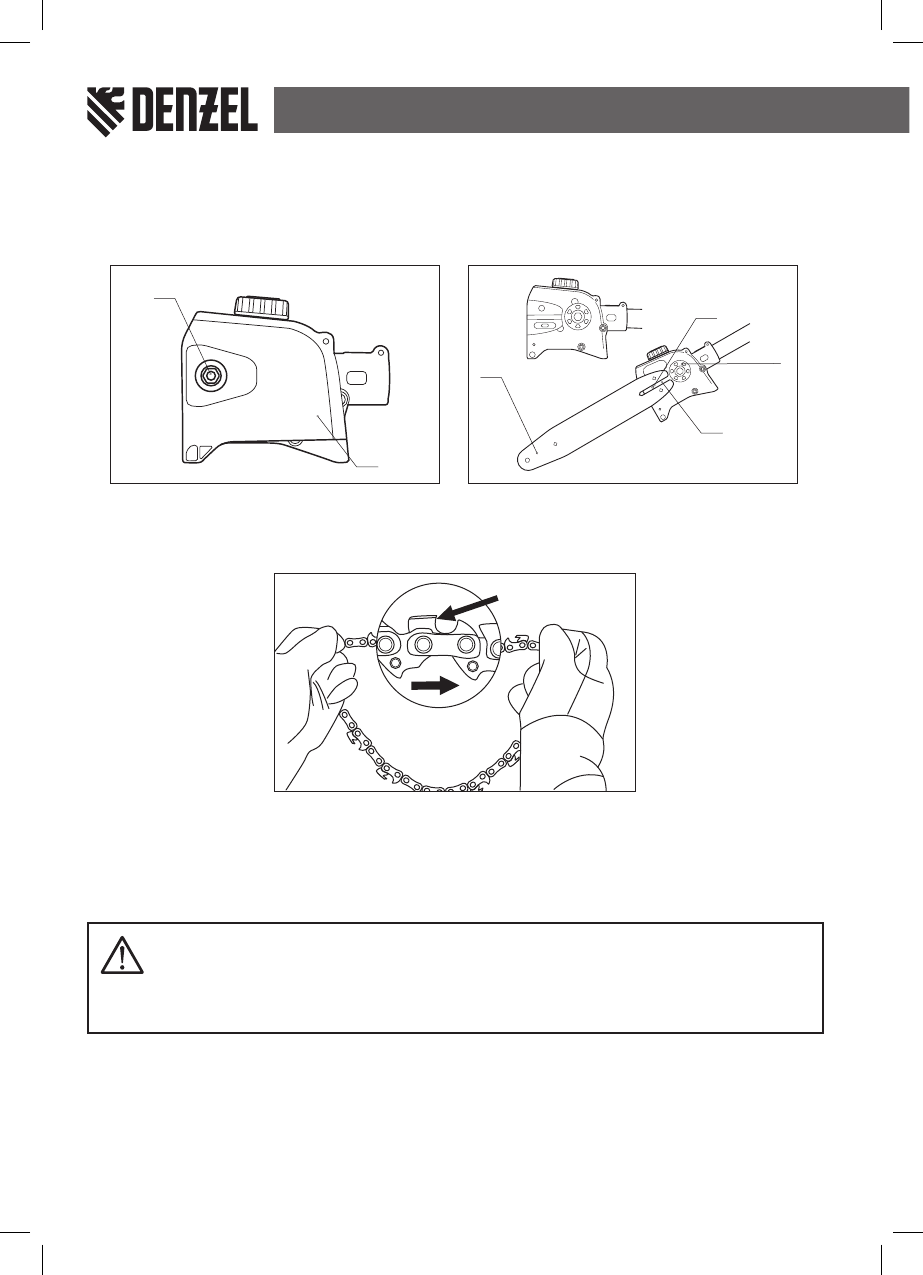 DENZEL