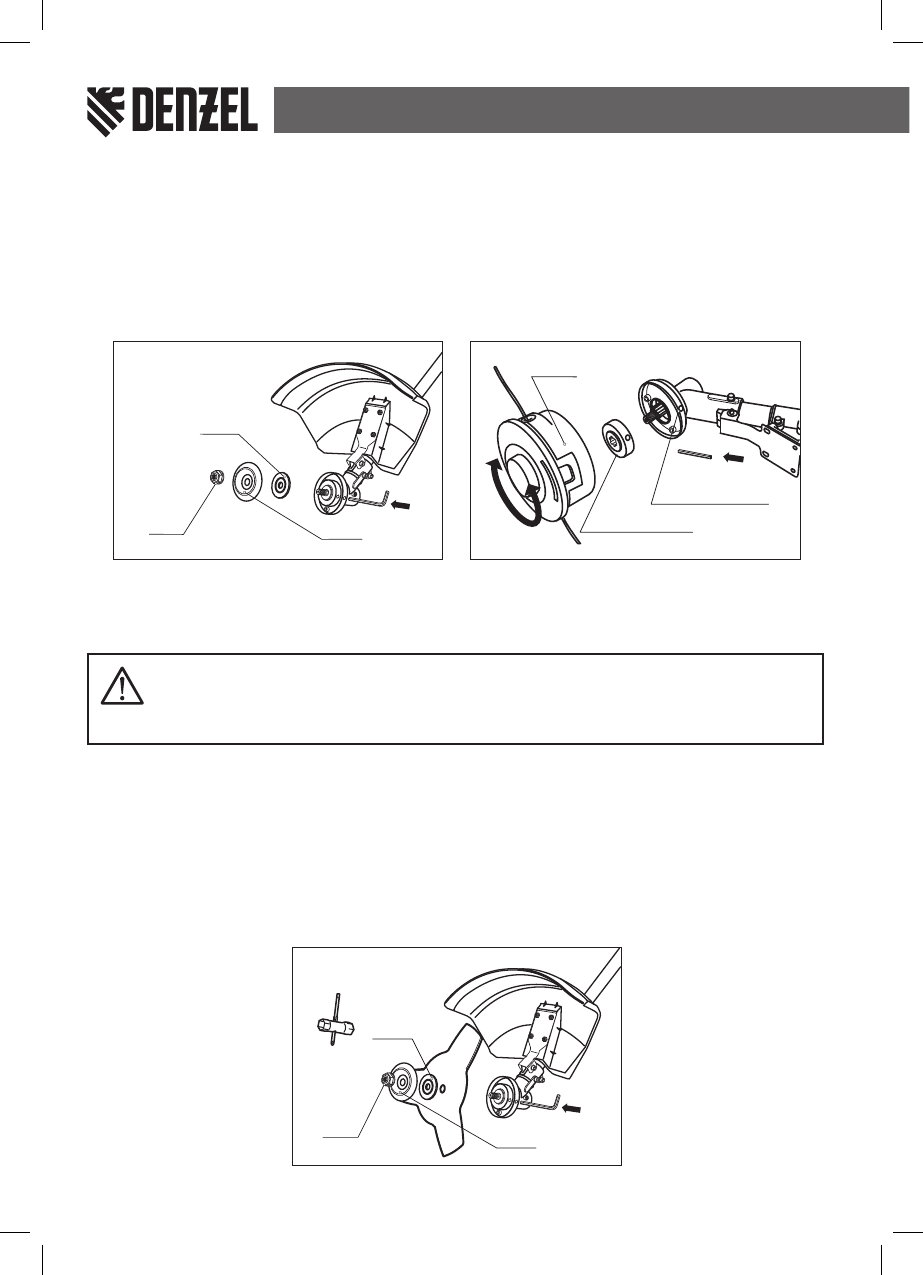 DENZEL