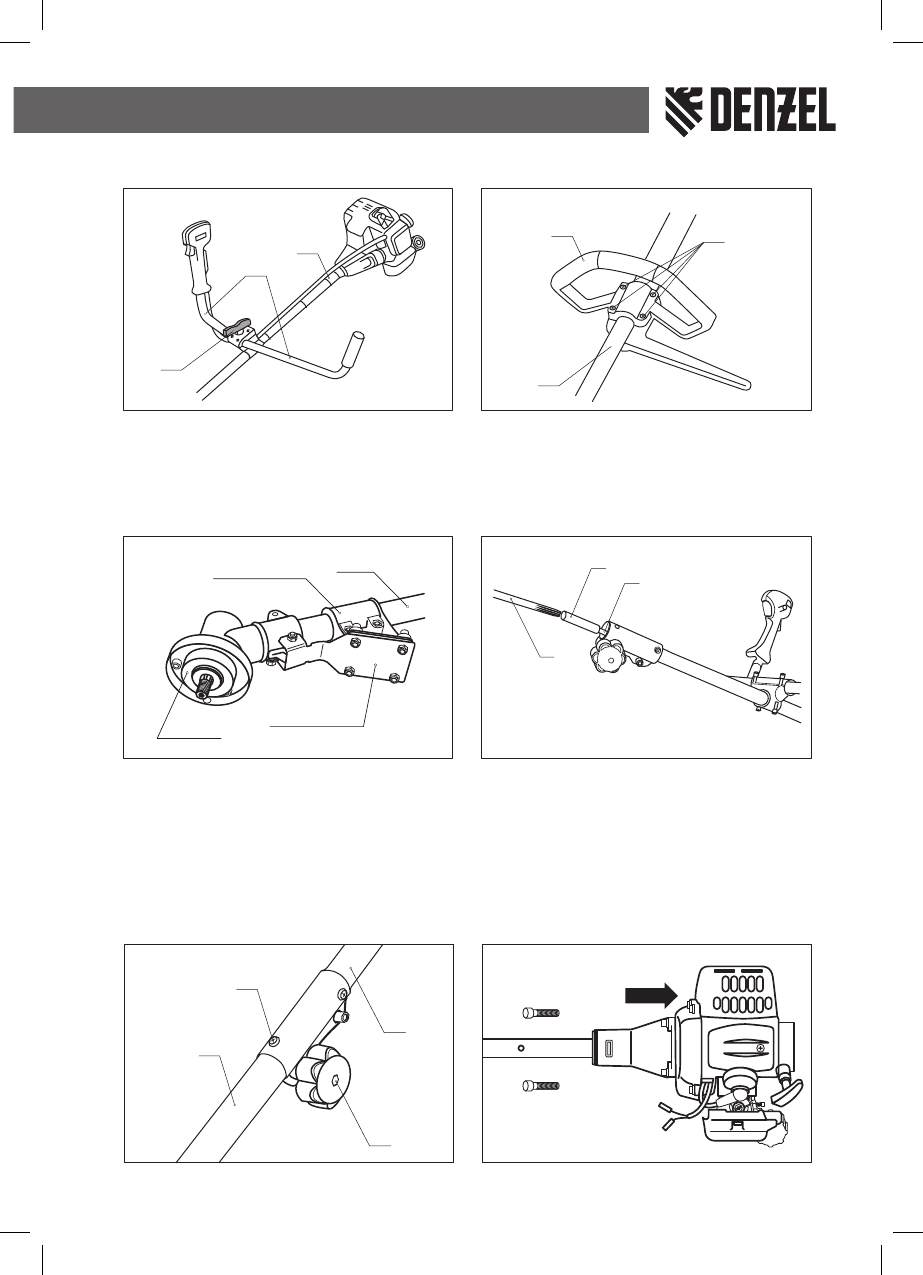 DENZEL