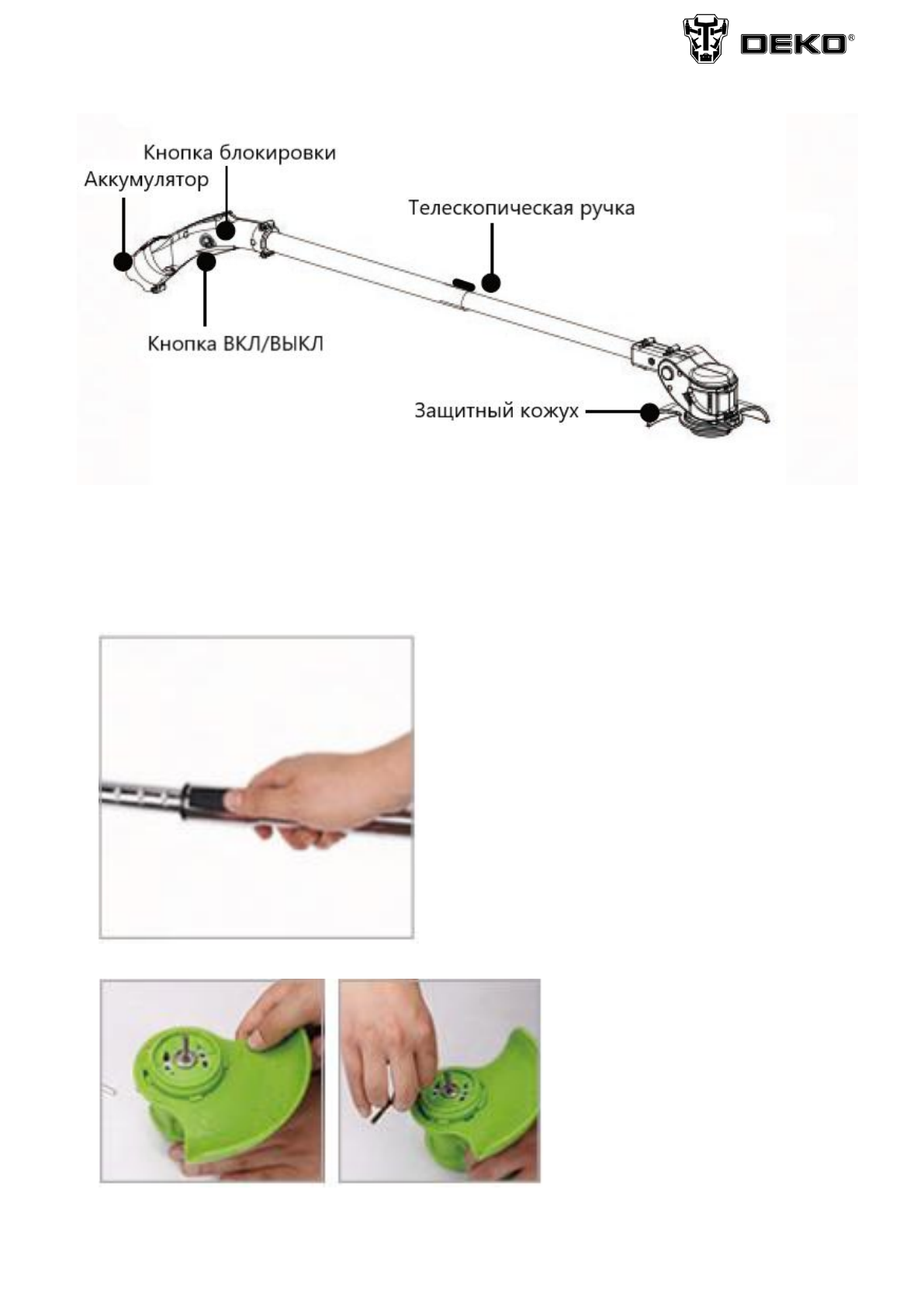 DEKO®

Кнопка блокировки
Аккумулятор
Телескопическая ручка
Кнопка ВКЛ/ВЫКЛ
Защитный кожух