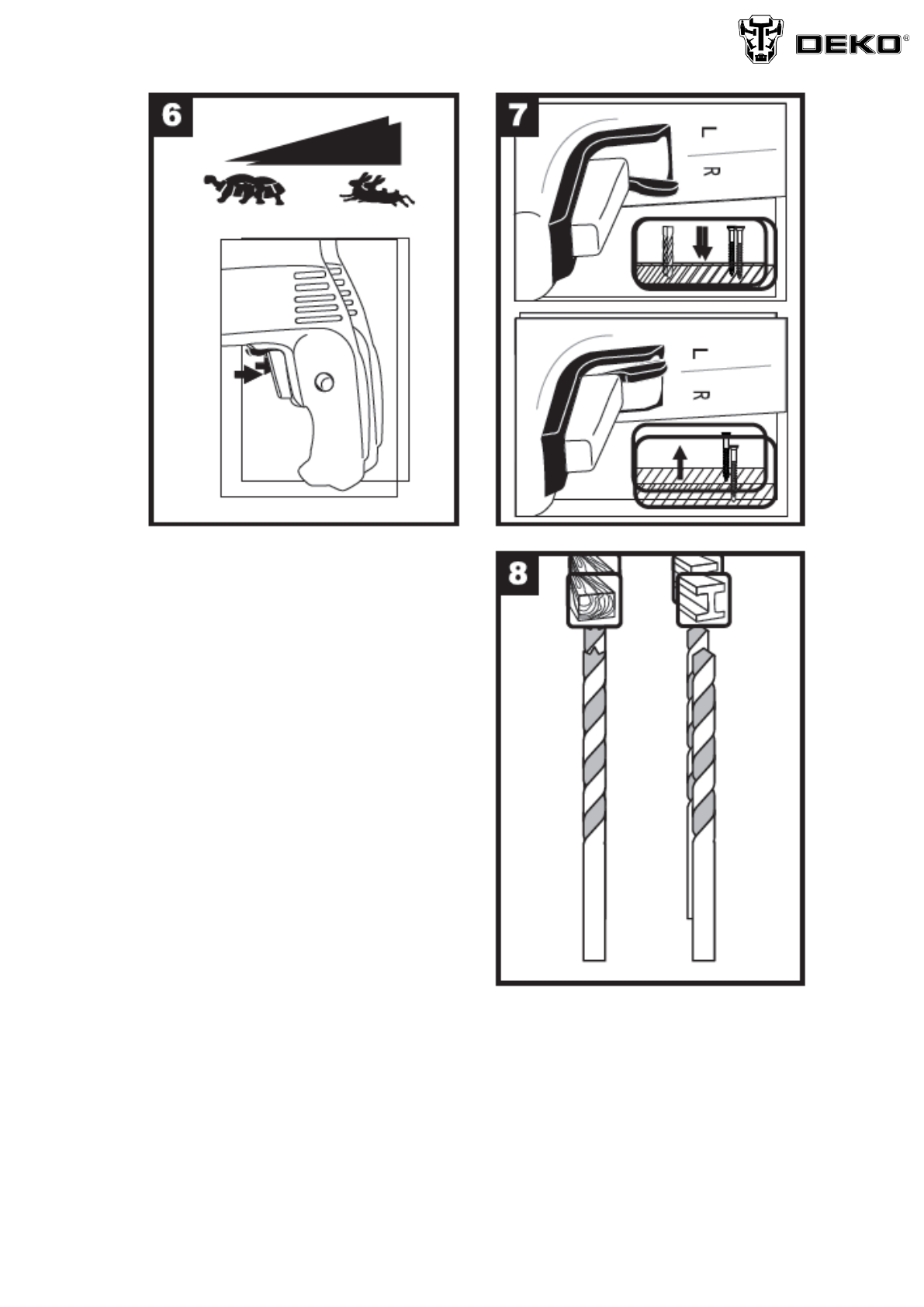 DEKO®

6

7

L
R

L
R

8