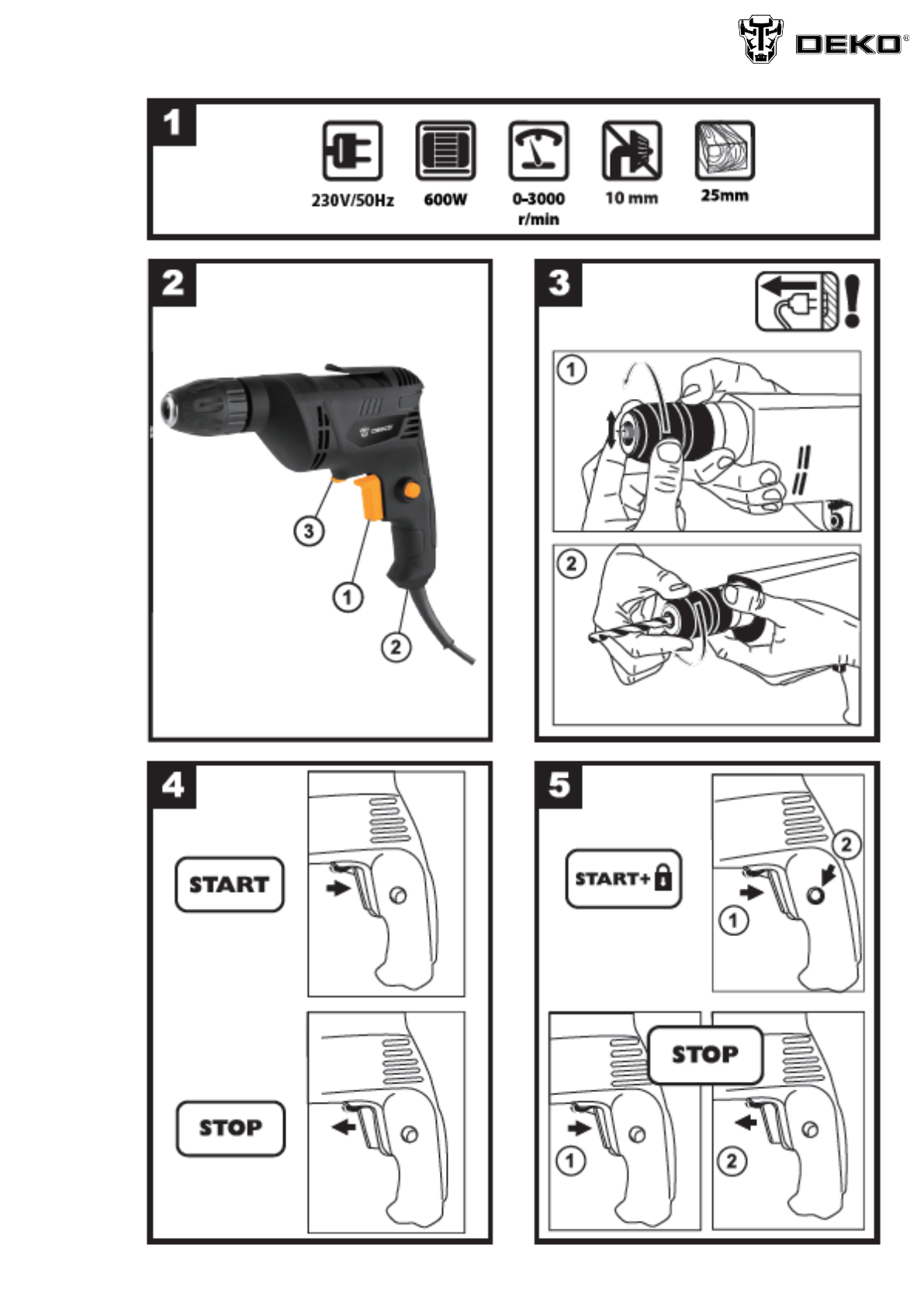 DEKO®

1

230V/50Hz
600W
0-3000 r/min
10 mm
25mm

2

DEKO
3
1
2

3

1
2

4

START
STOP

5

START+
2
1
STOP
1
2