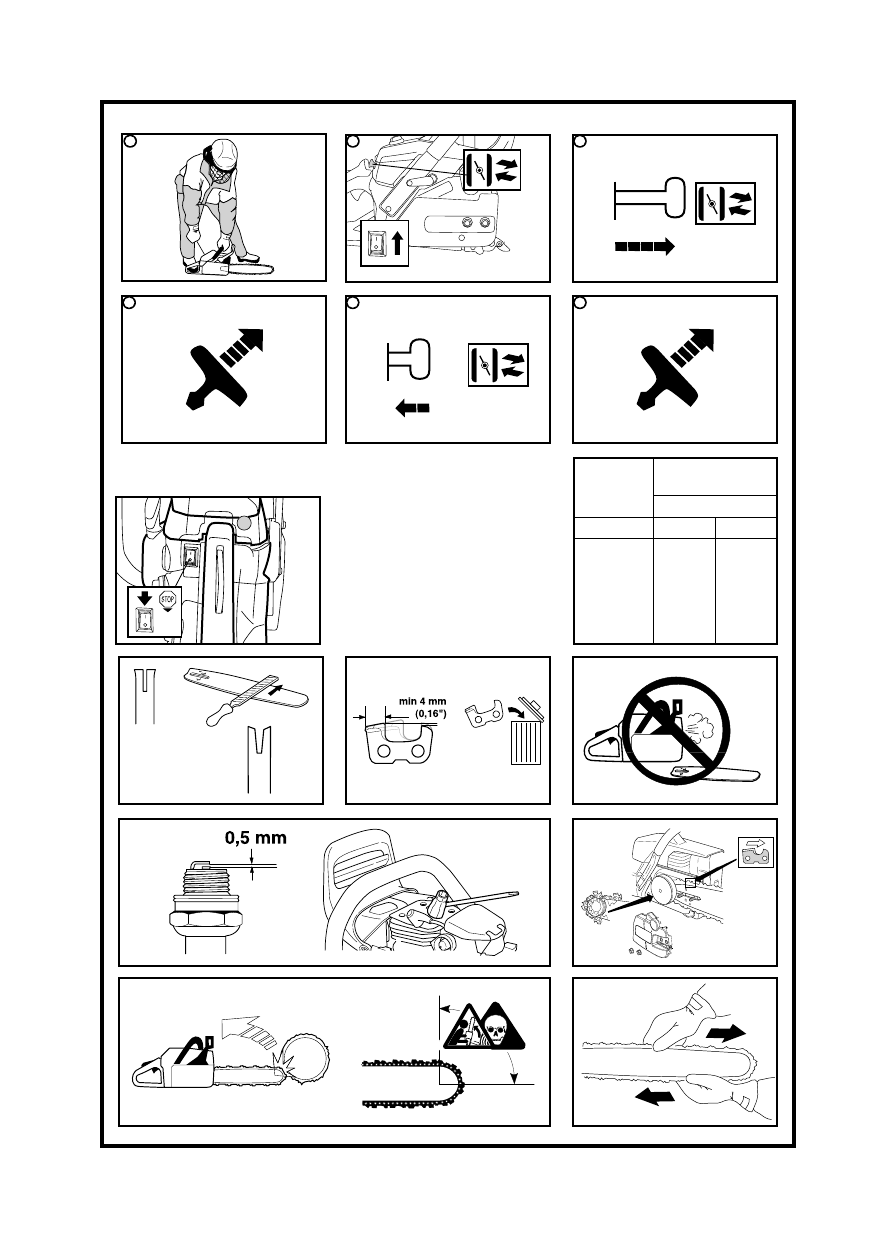 STOP

min 4 mm
(0,16")

0,5 mm