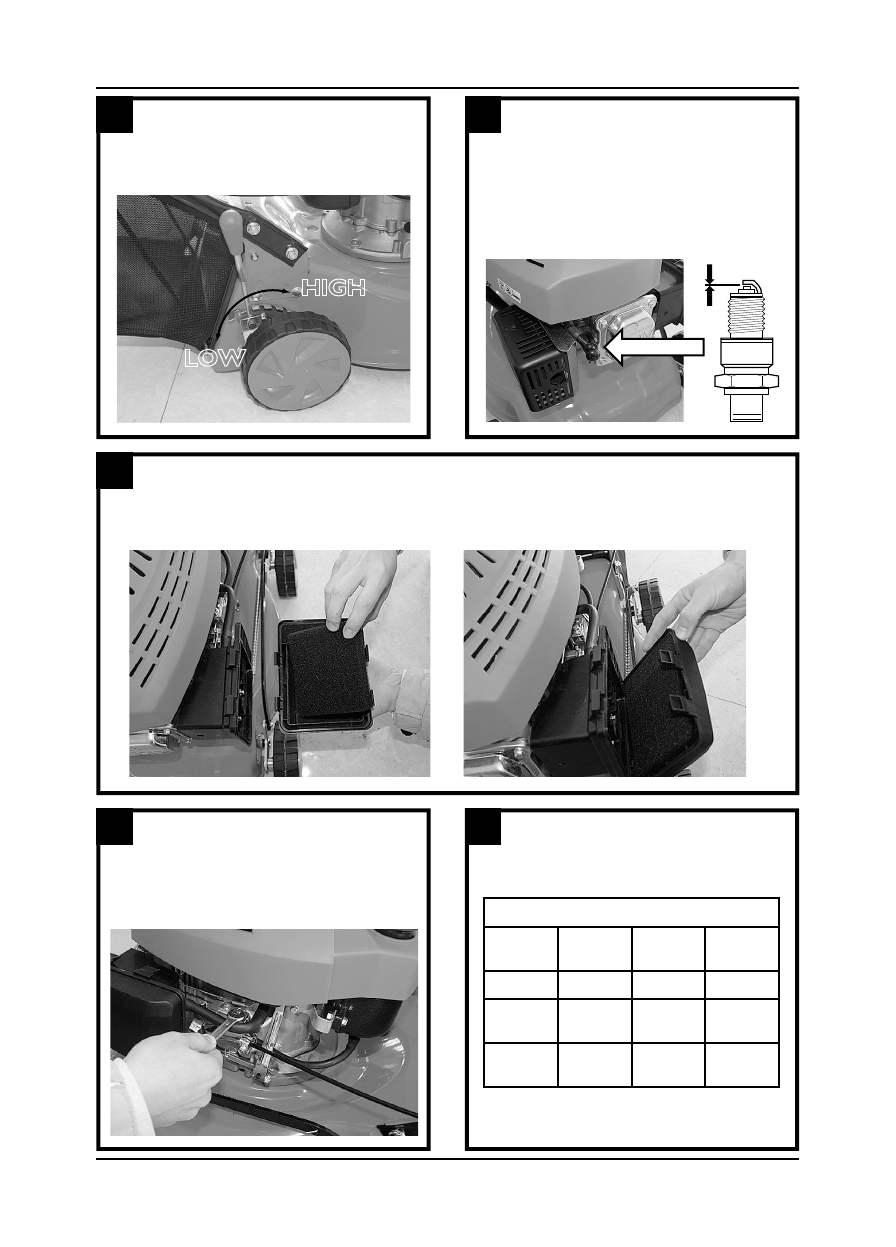 HIGH

LOW