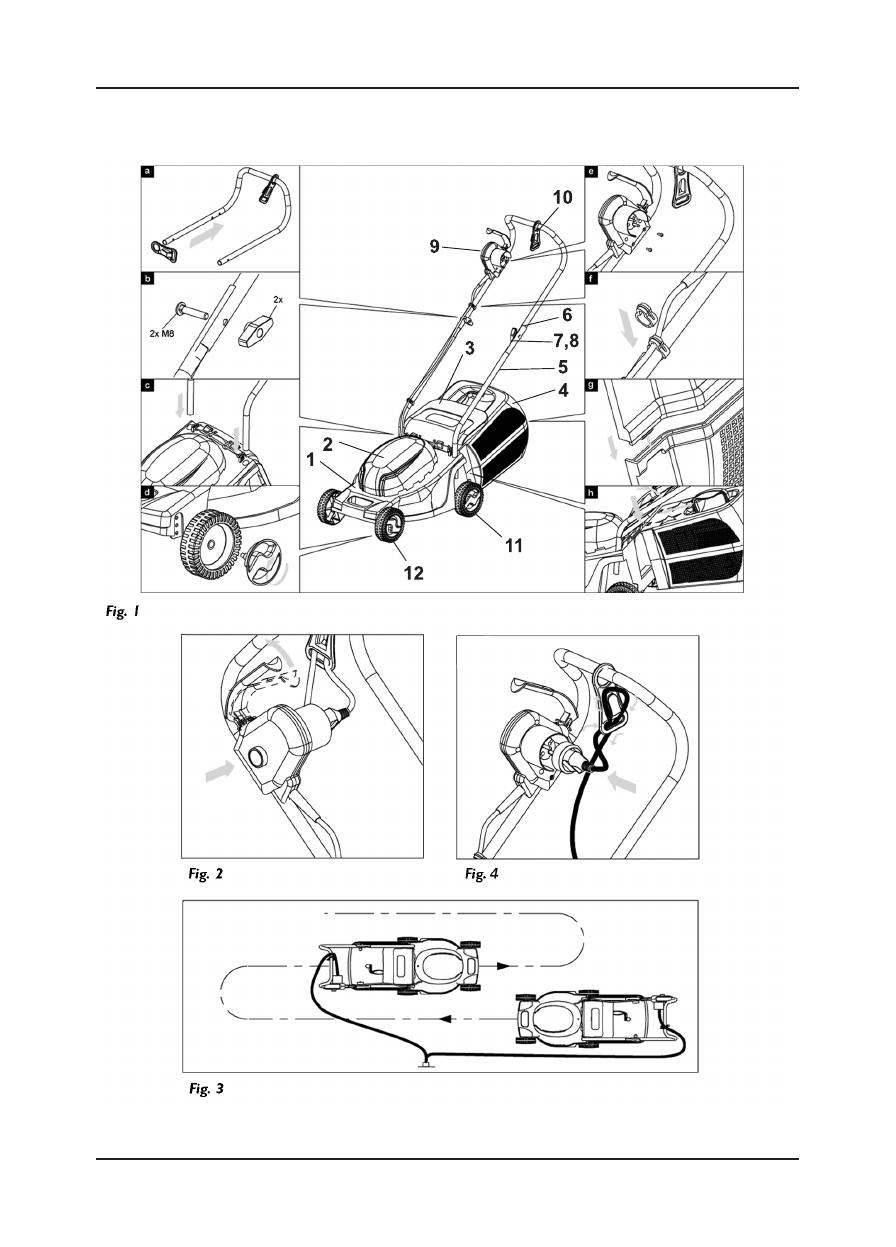 a

b

2x M8

2x

c

d

10

9

6

7,8

3

5

4

2

1

11

12

e

f

g

h

Fig. 1

Fig. 2

Fig. 4

Fig. 3