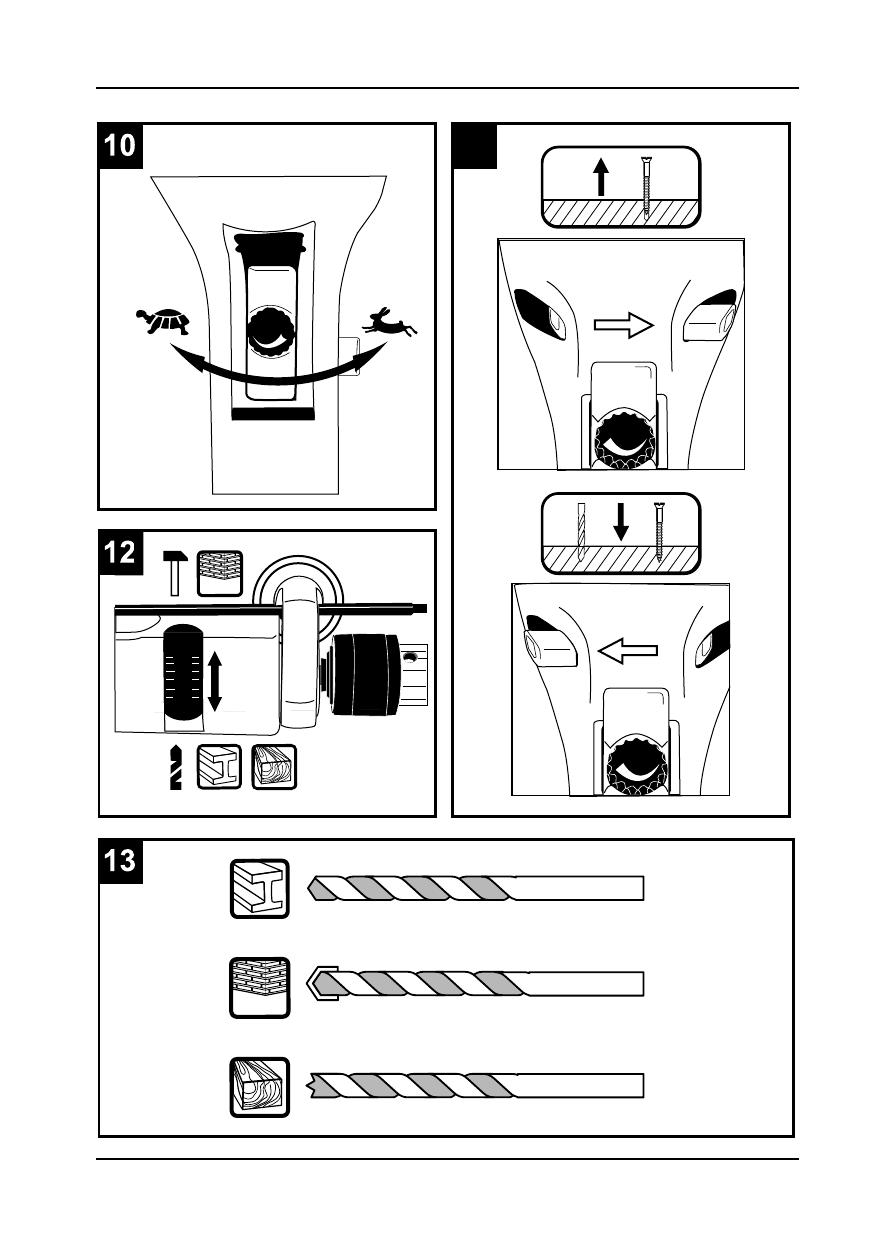 10

12

13