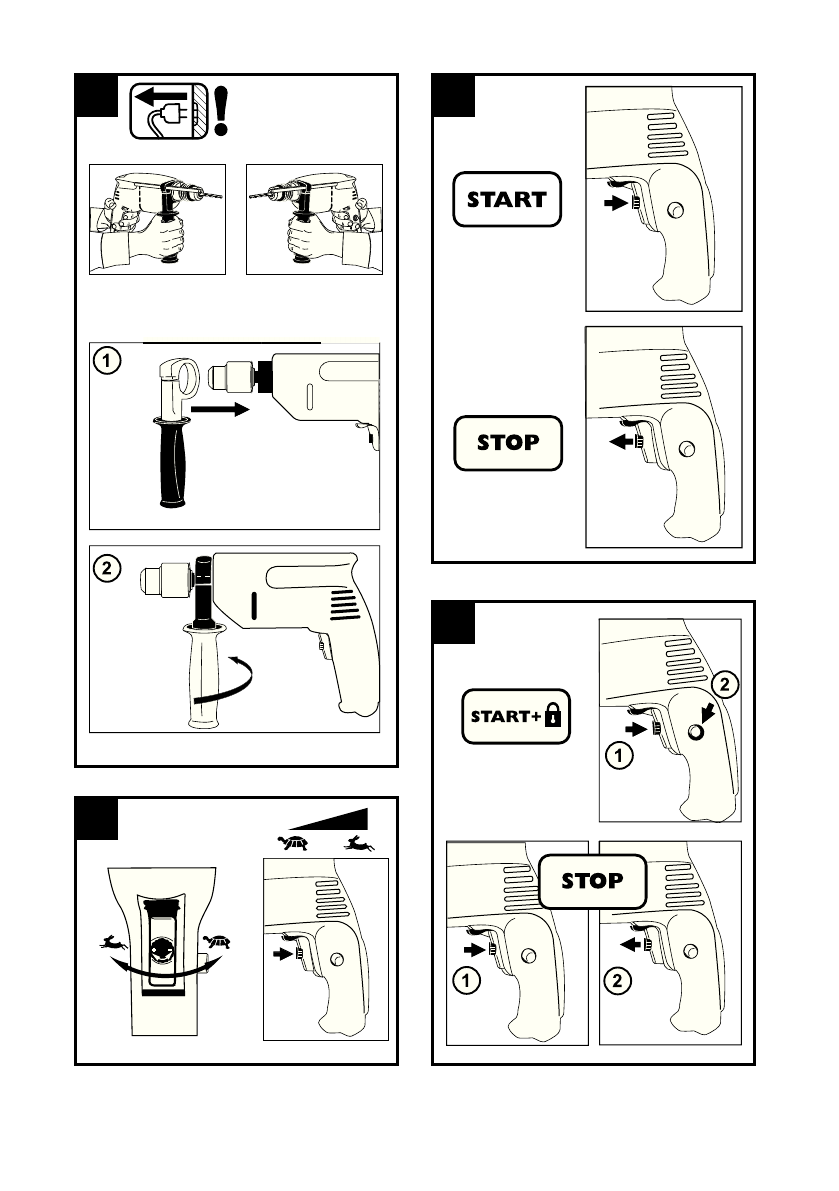 !

1

2

START

STOP

START+

2

1

STOP

1

2