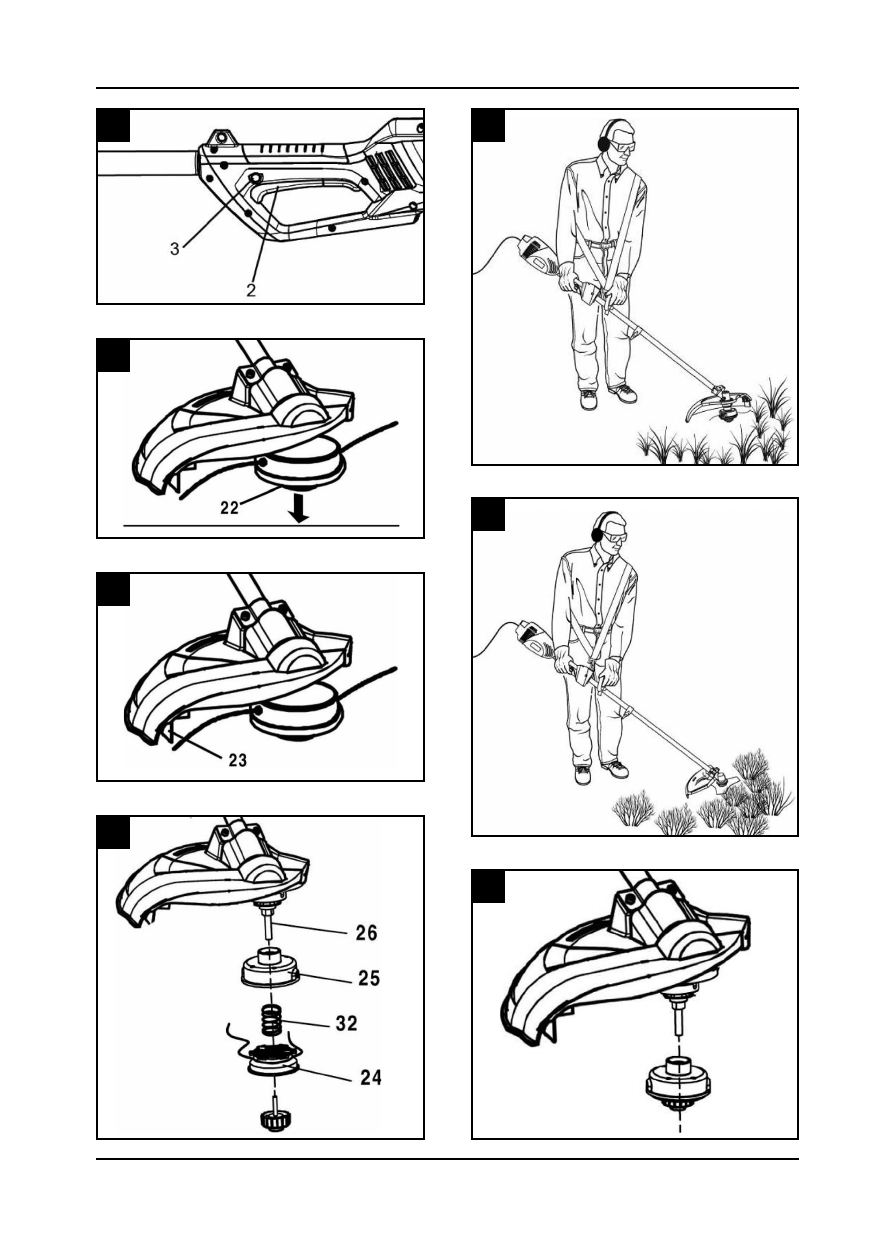 3
2

22

23

26
25
32
24