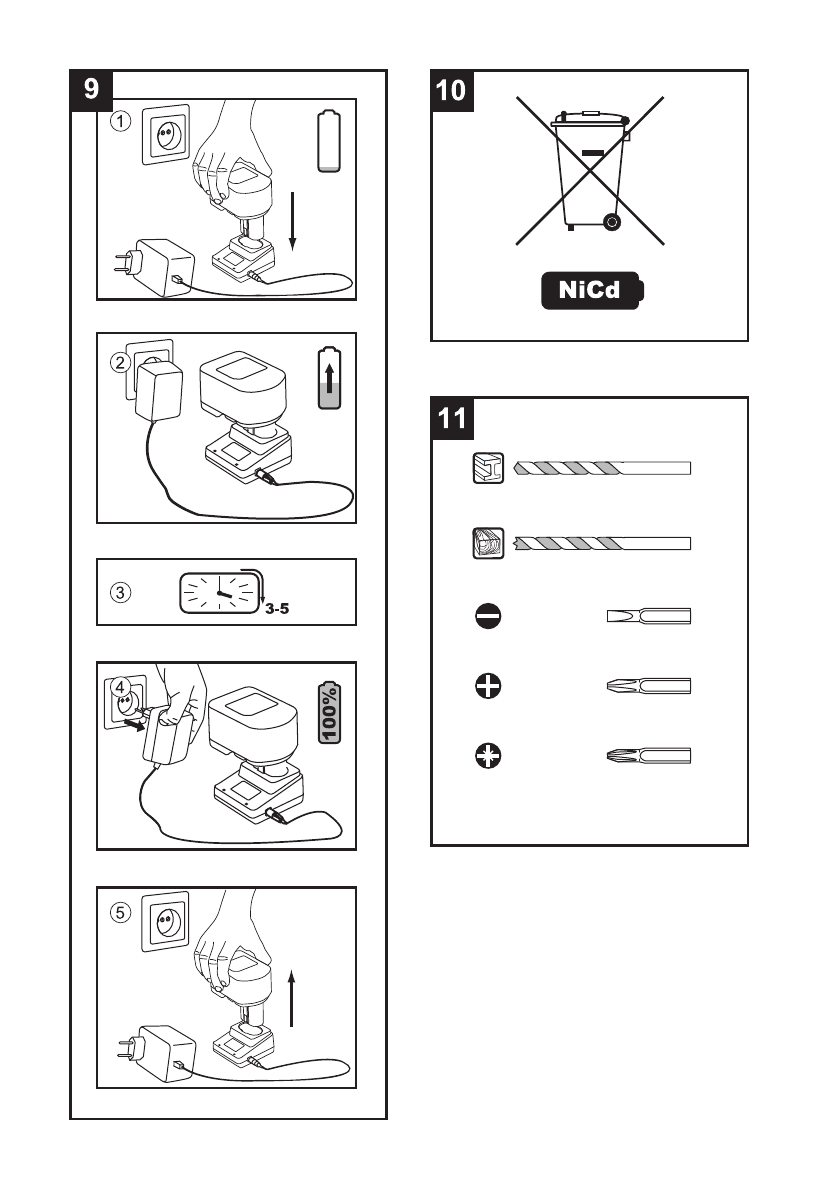 9

①

②

③

3-5

④

100%

⑤

10

NiCd

11