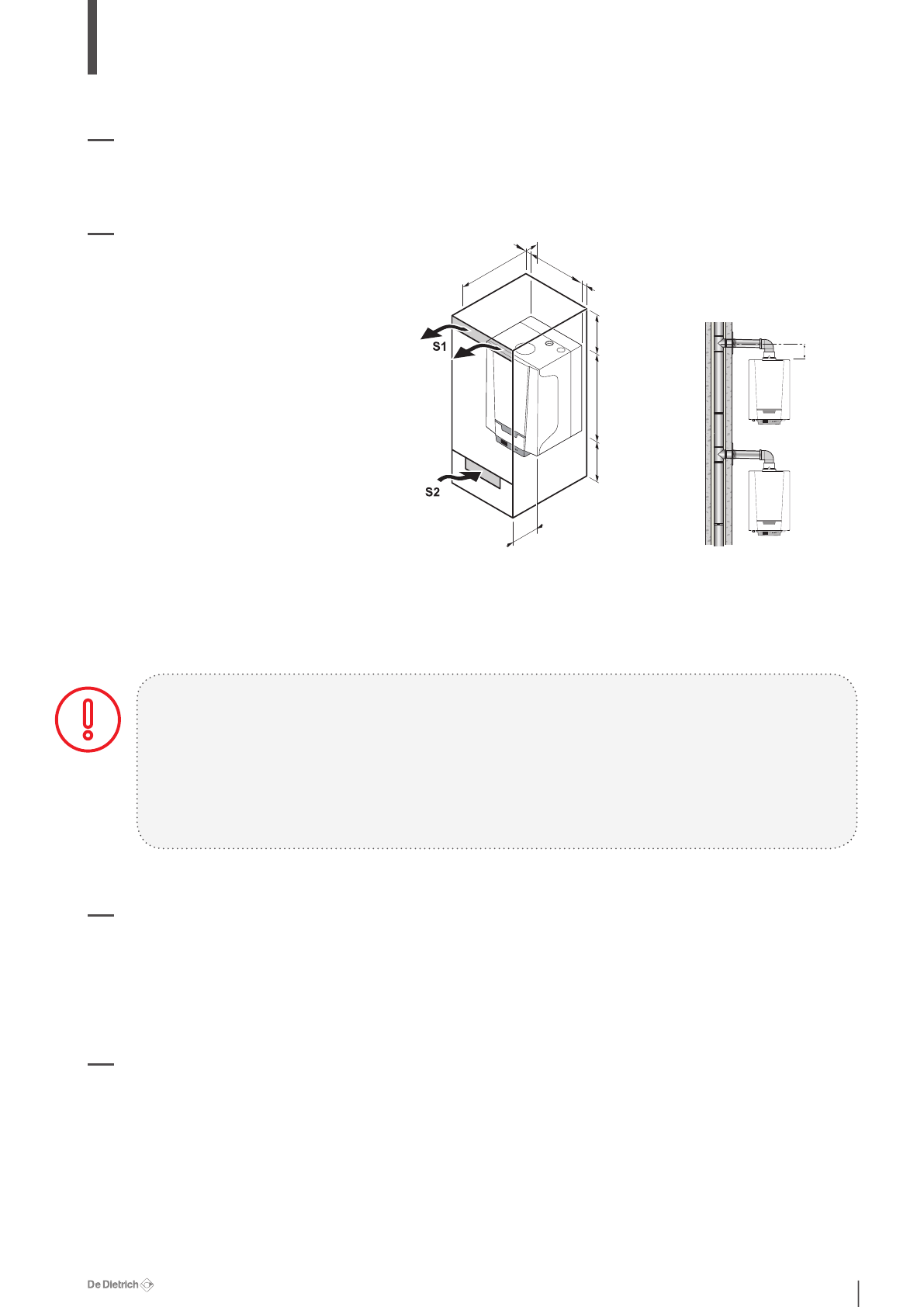 S1

S2

De Dietrich