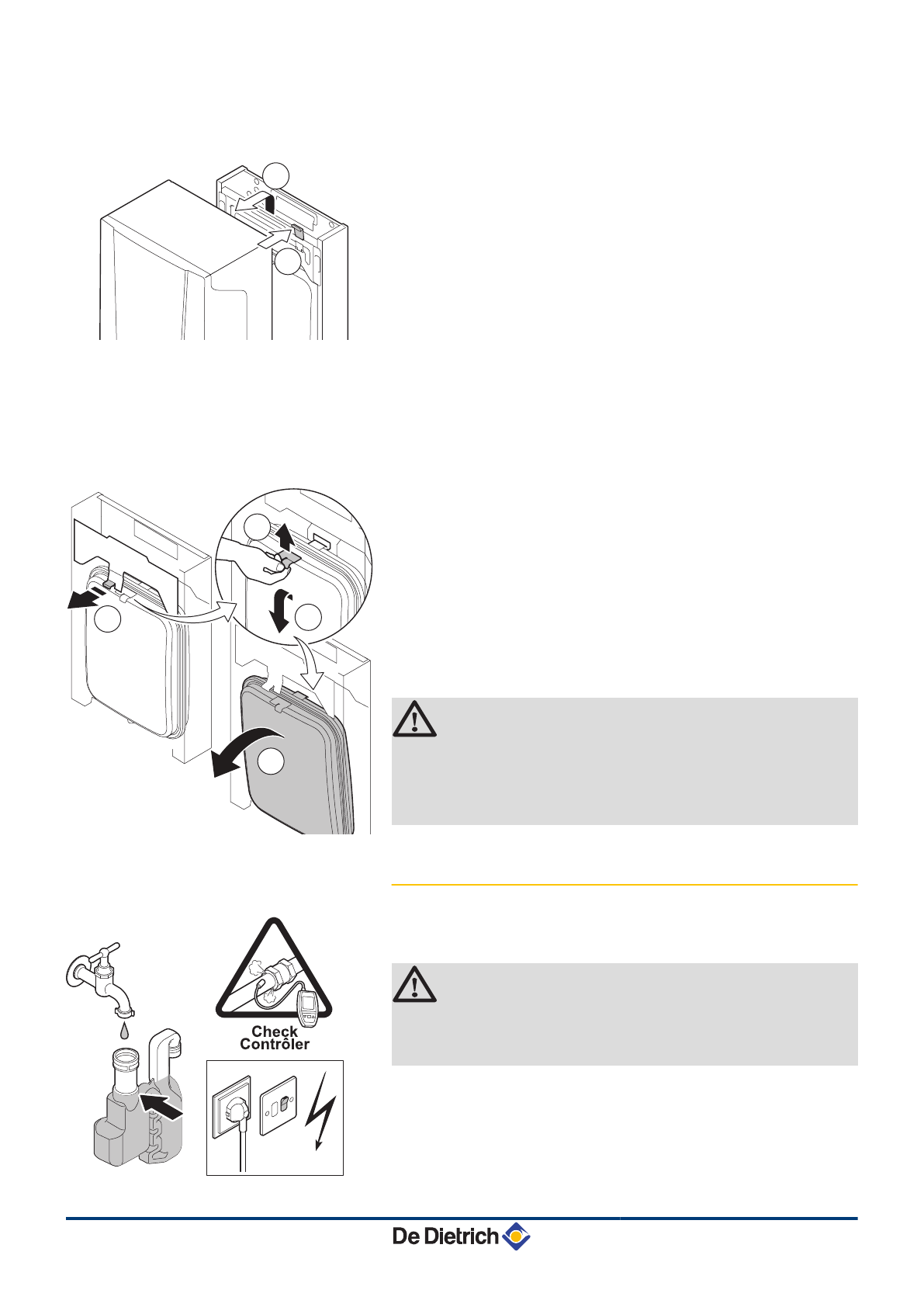 Check
Contrôler

De Dietrich