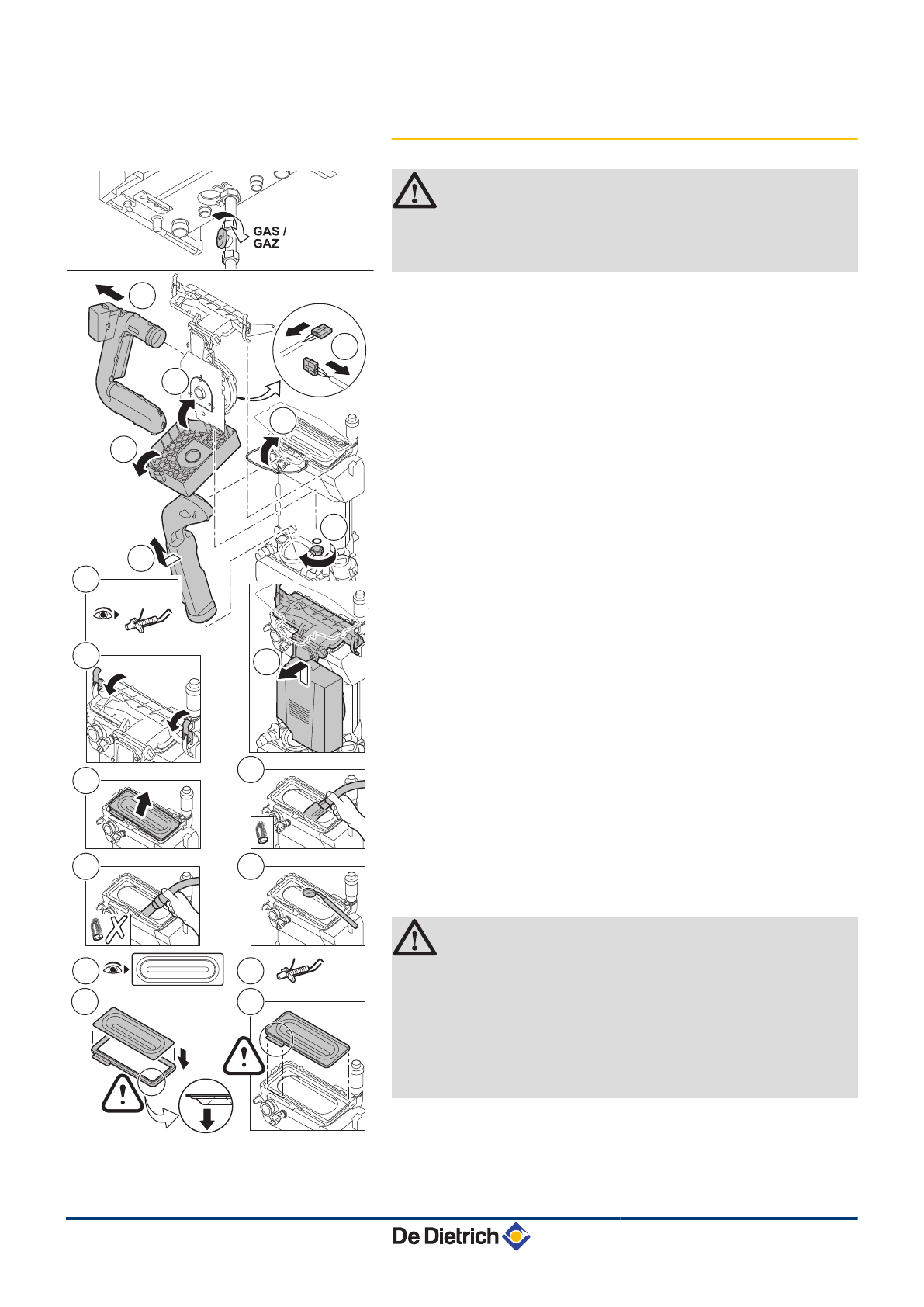 GAS /
GAZ

De Dietrich