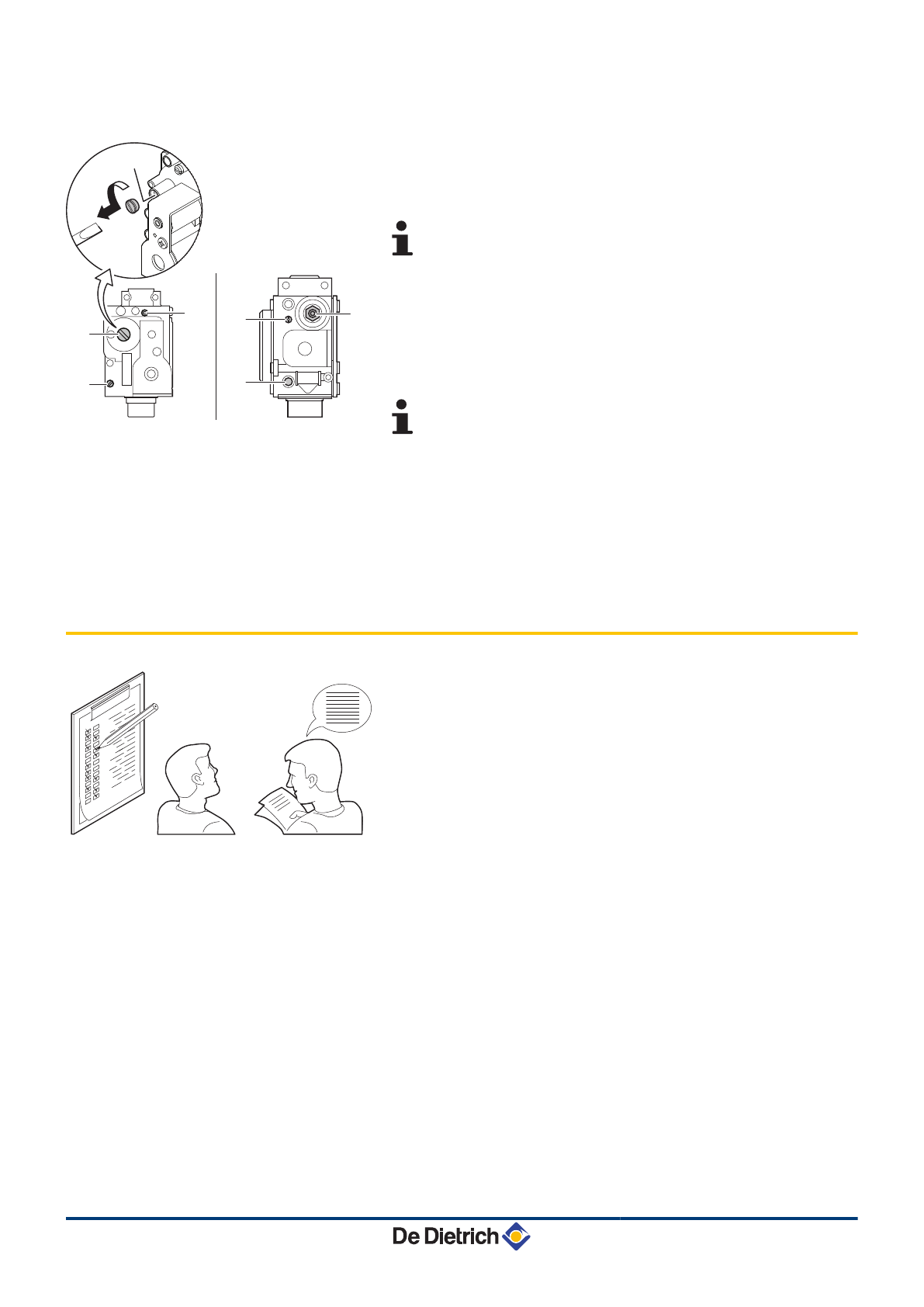 De Dietrich