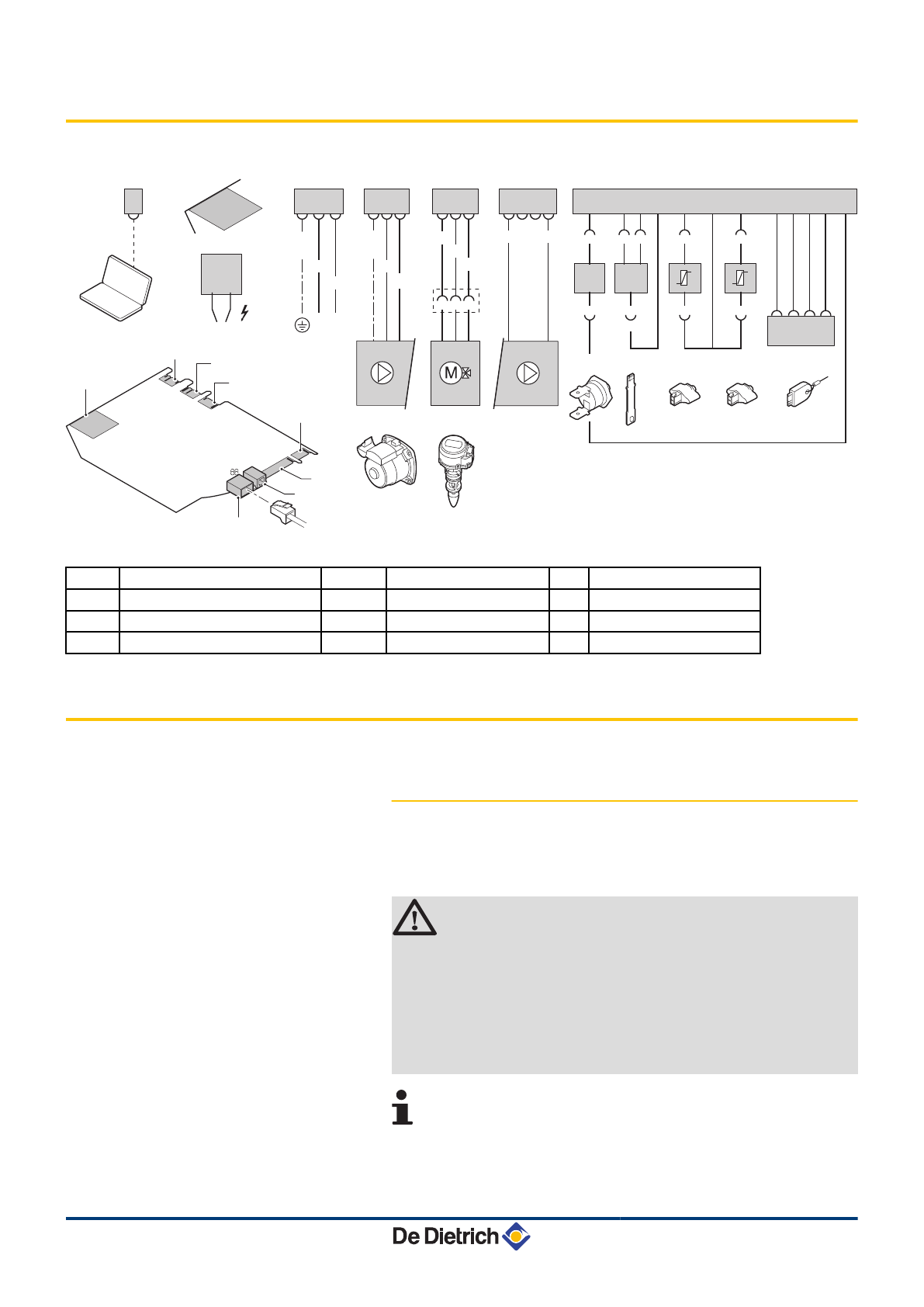 M

De Dietrich