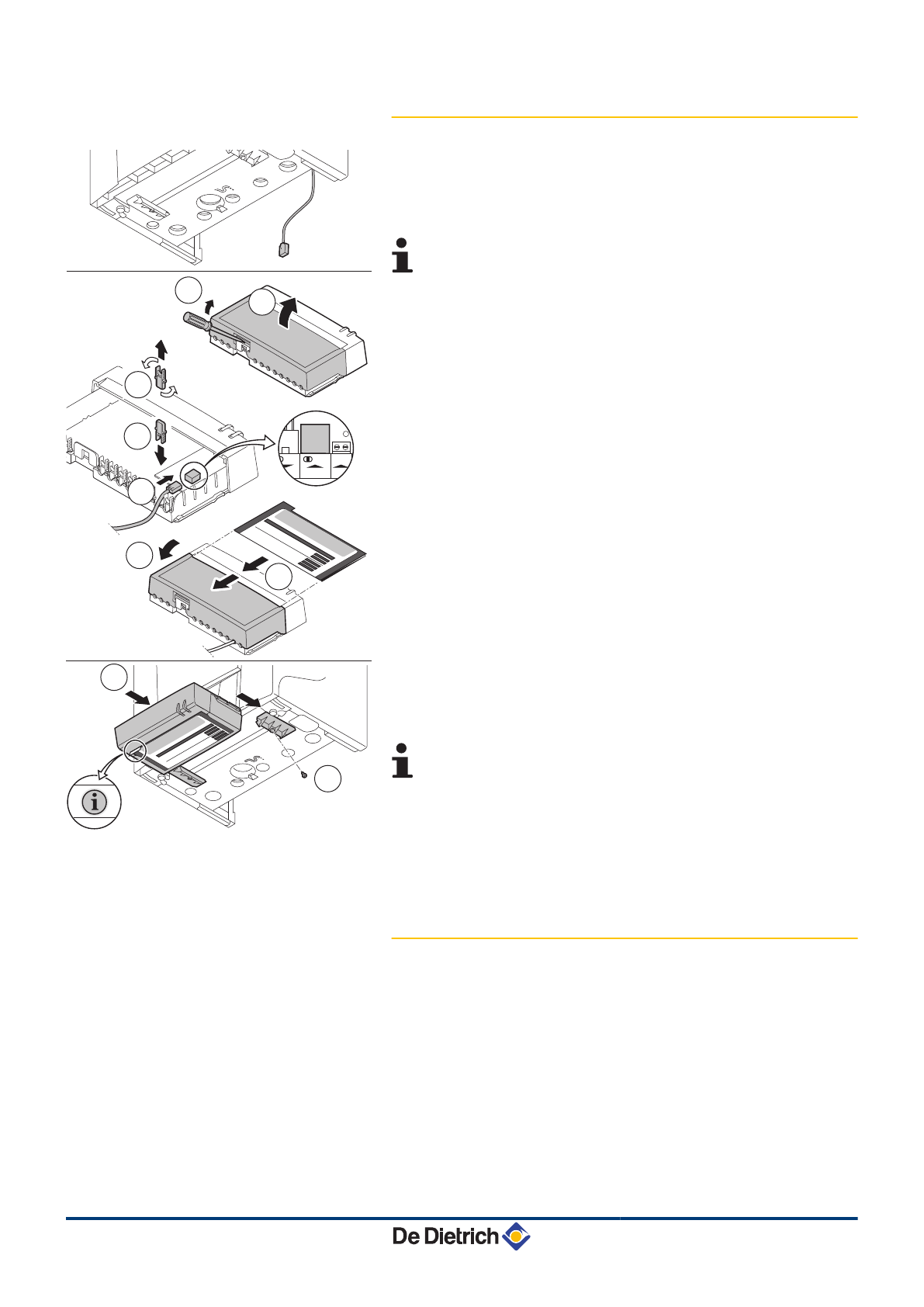 De Dietrich