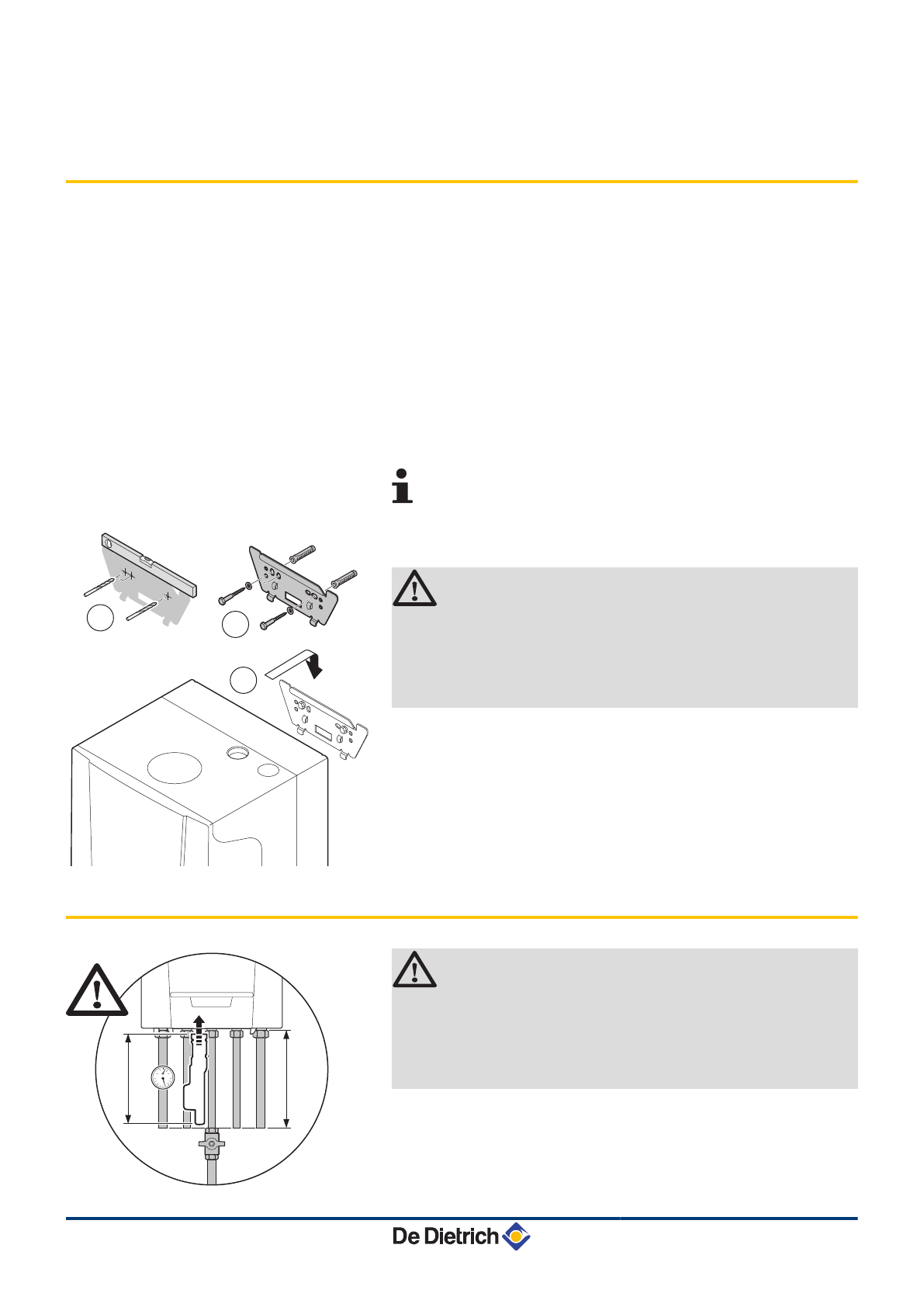 De Dietrich