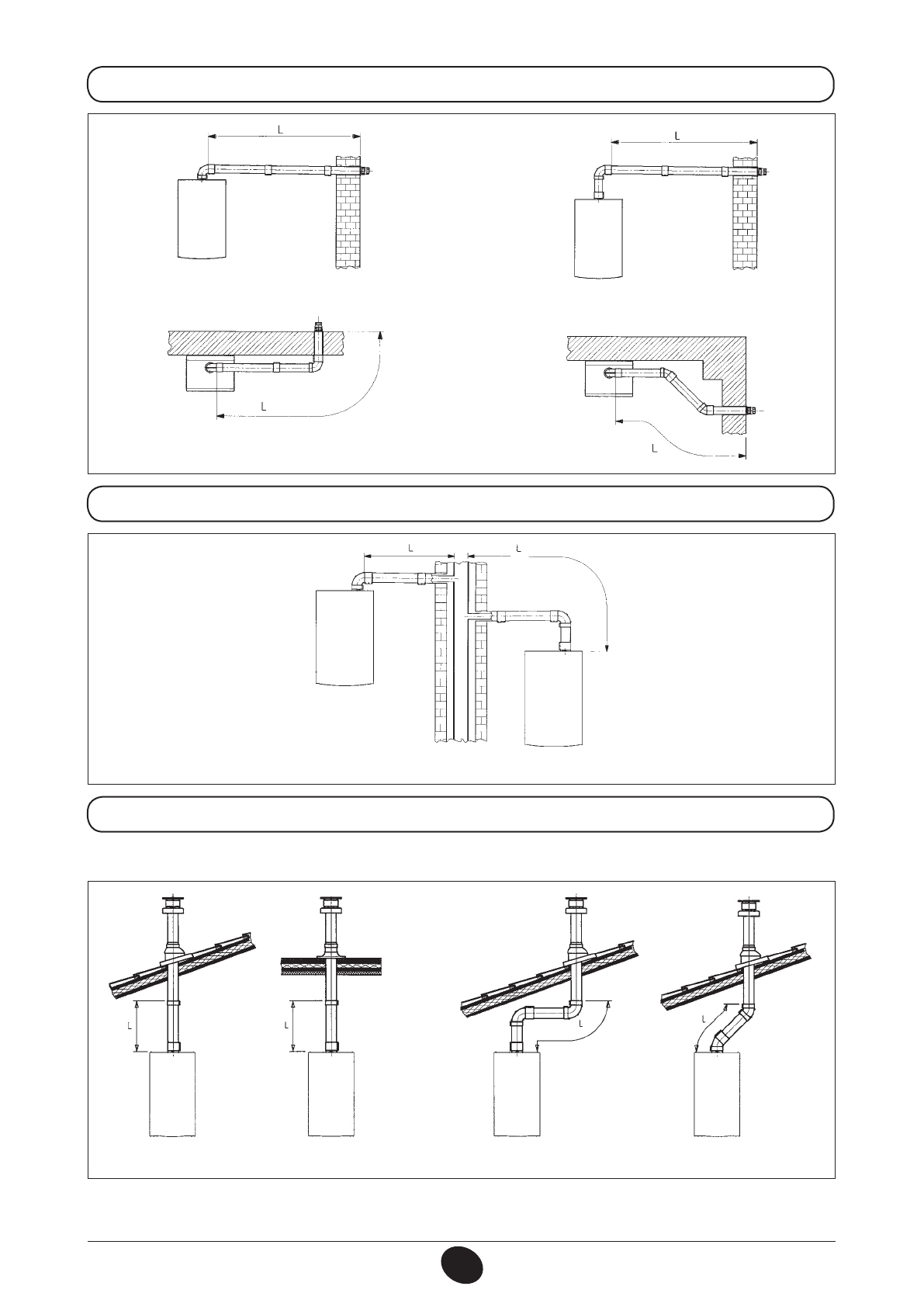 L

L

L

L

L

L

L

L

L

L