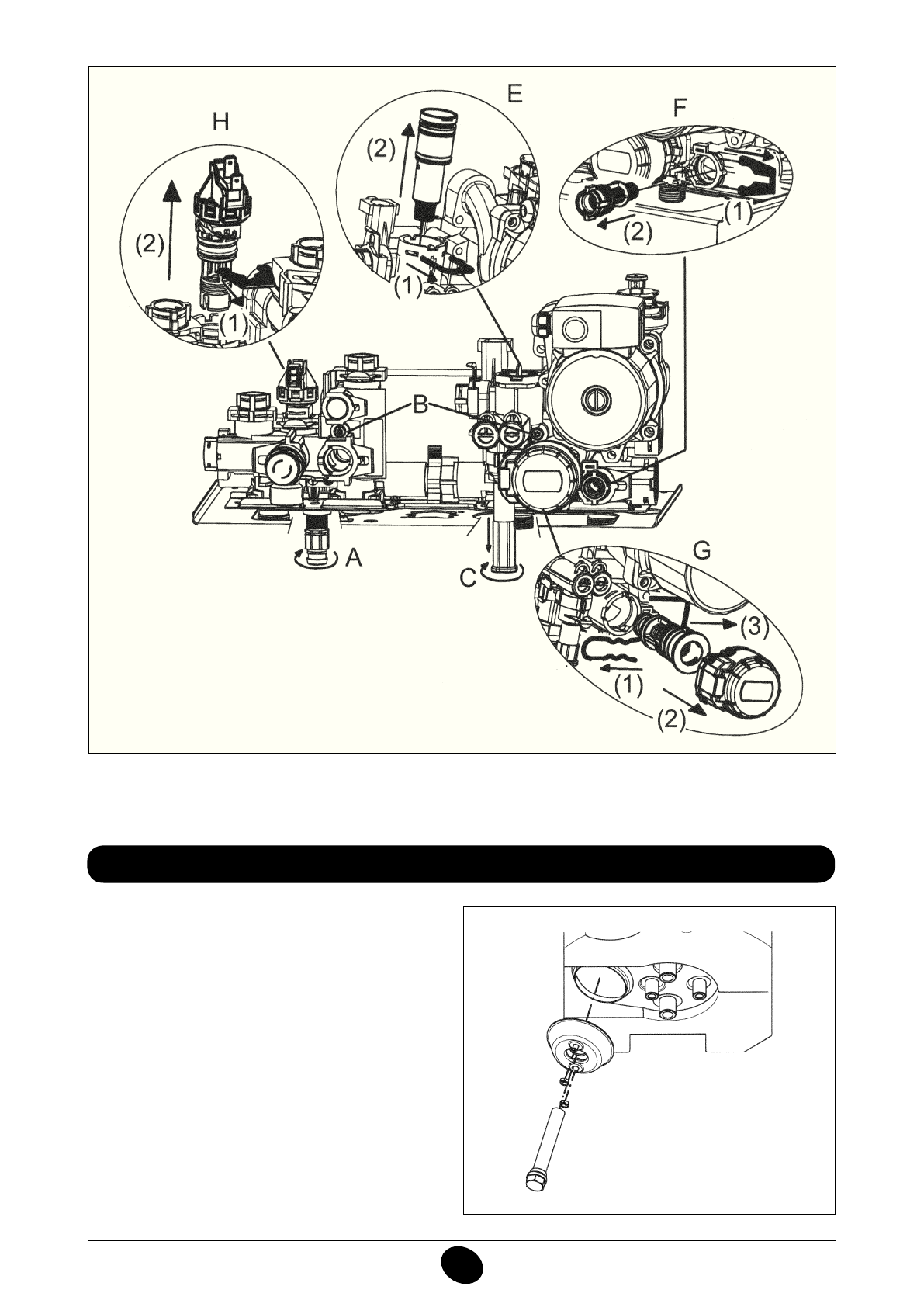 H
(2)
(1)
E
(2)
(1)
F
(1)
(2)
B
A
C
G
(3)
(1)
(2)